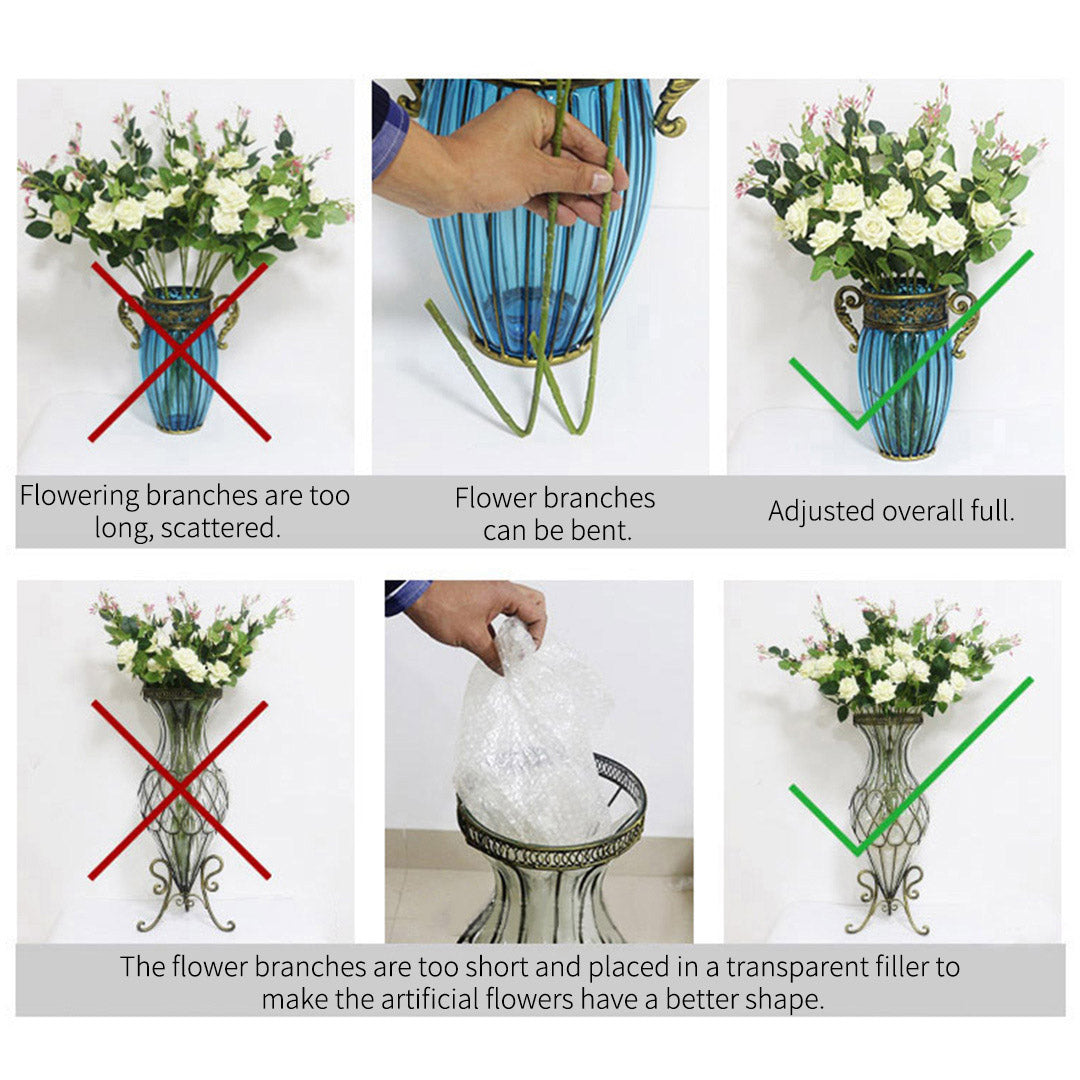 Flowering branches are too long, scattered.

Flower branches can be bent.

Adjusted overall full.

The flower branches are too short and placed in a transparent filler to make the artificial flowers have a better shape.