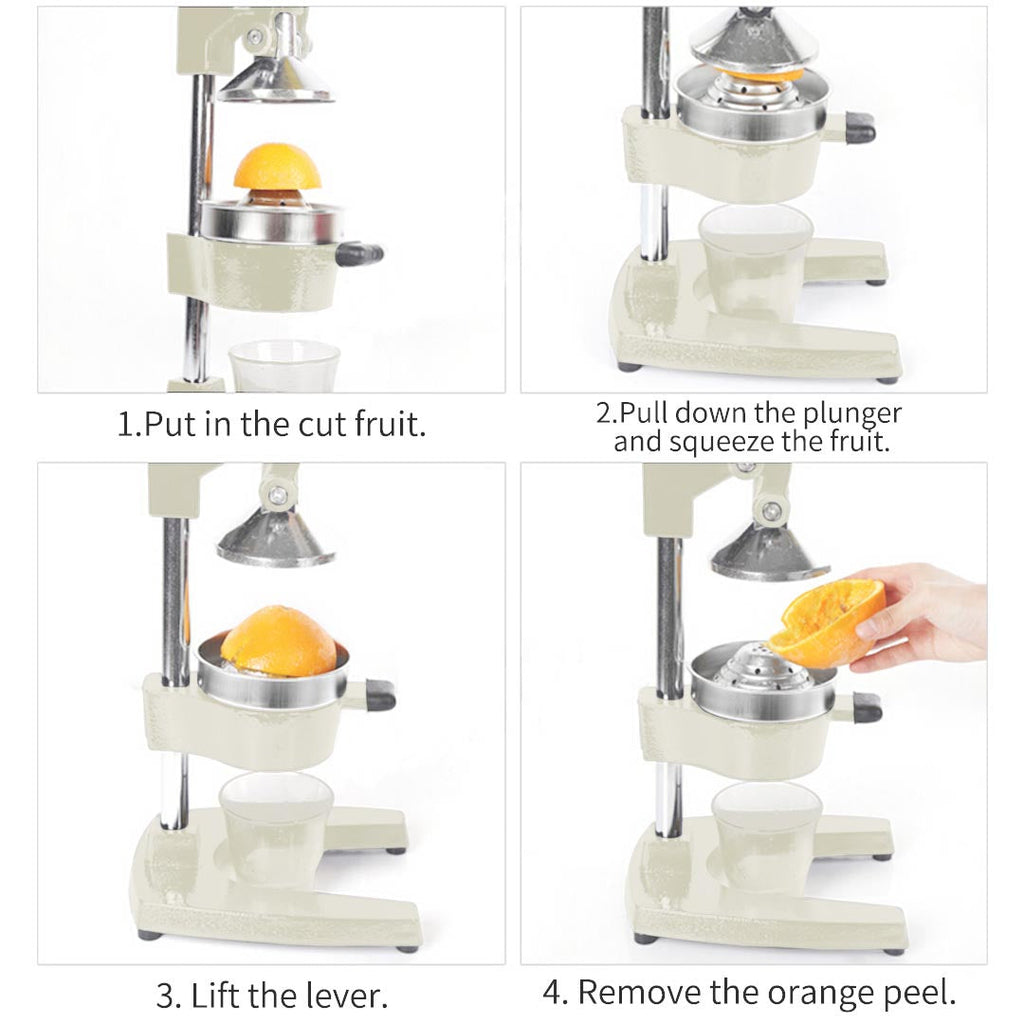 1.Put in the cut fruit.

2.Pull down the plunger and squeeze the fruit.

3. Lift the lever.

4. Remove the orange peel.