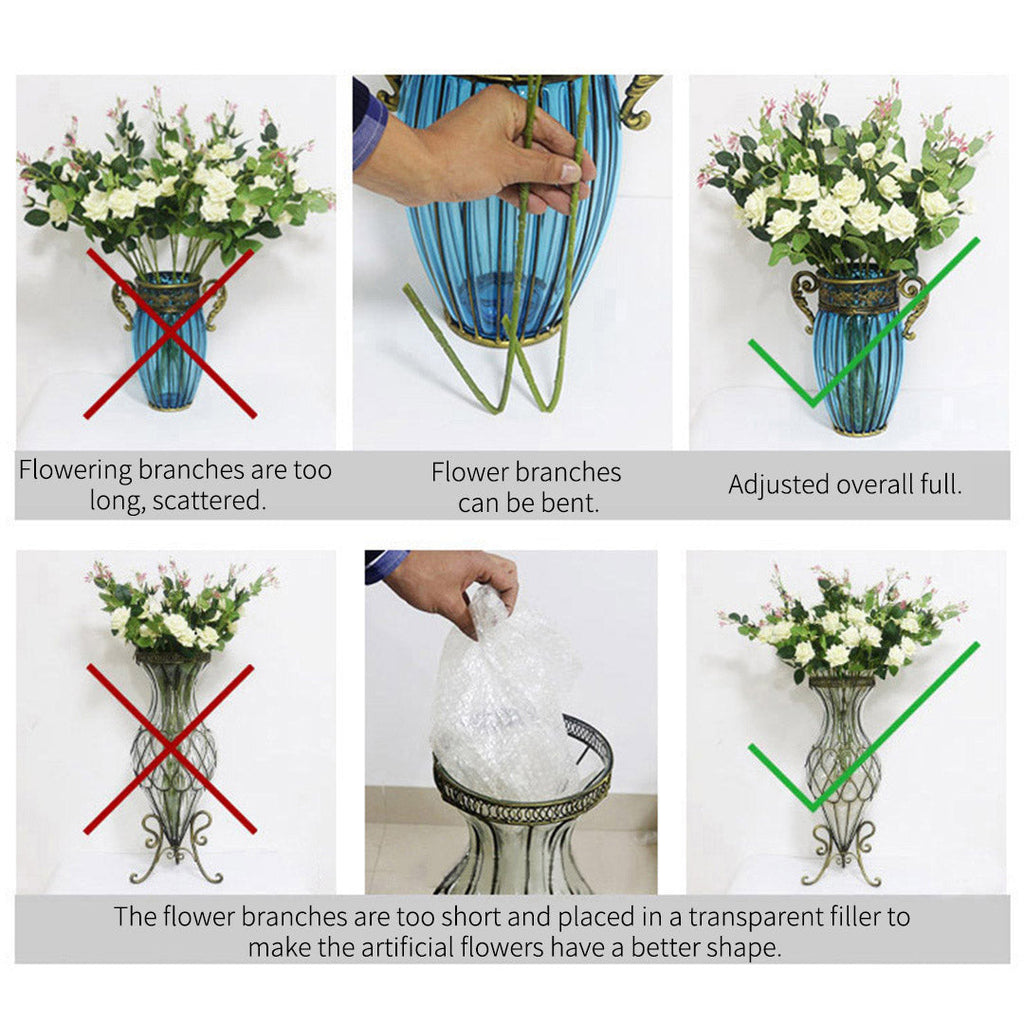 Flowering branches are too long, scattered.

Flower branches can be bent.

Adjusted overall full.

The flower branches are too short and placed in a transparent filler to make the artificial flowers have a better shape.