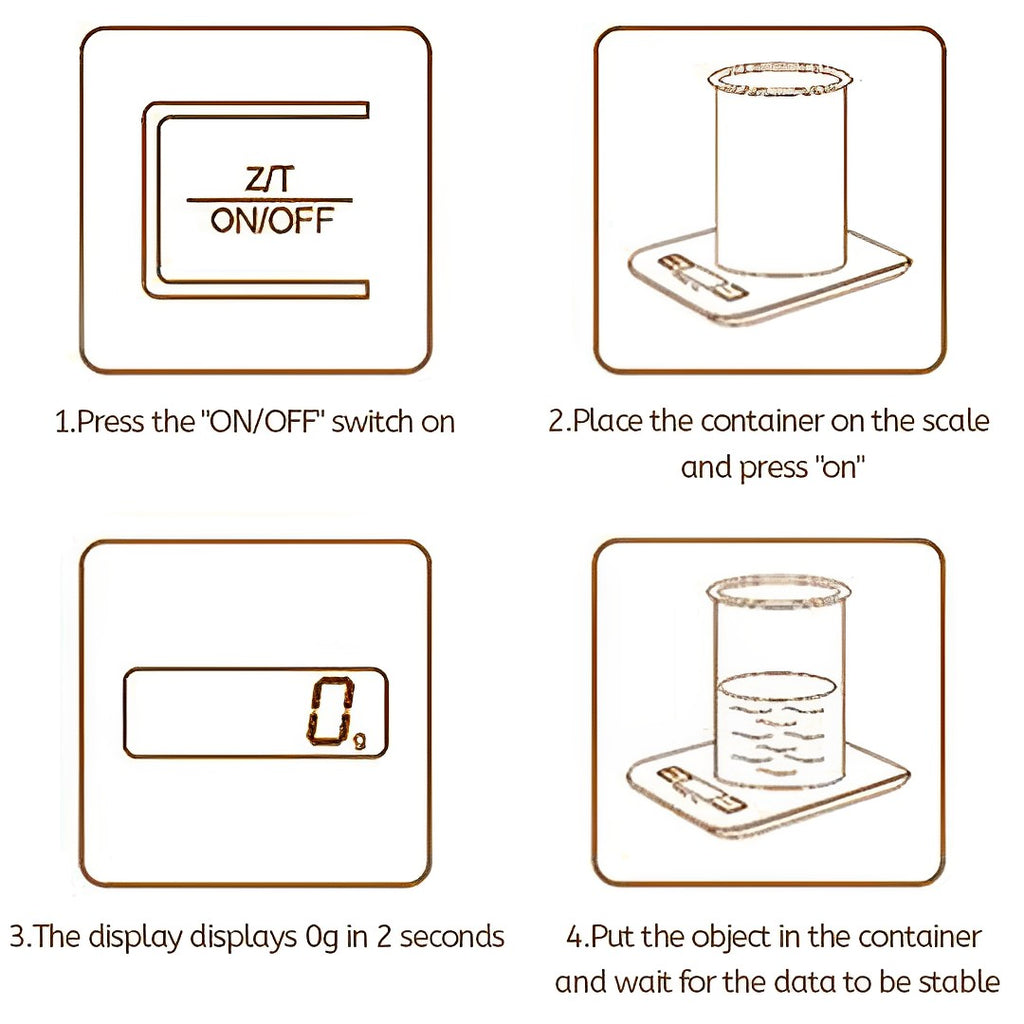 Z/T
ON/OFF

1.Press the "ON/OFF" switch on

2.Place the container on the scale and press "on"

0g

3.The display displays 0g in 2 seconds

4.Put the object in the container and wait for the data to be stable