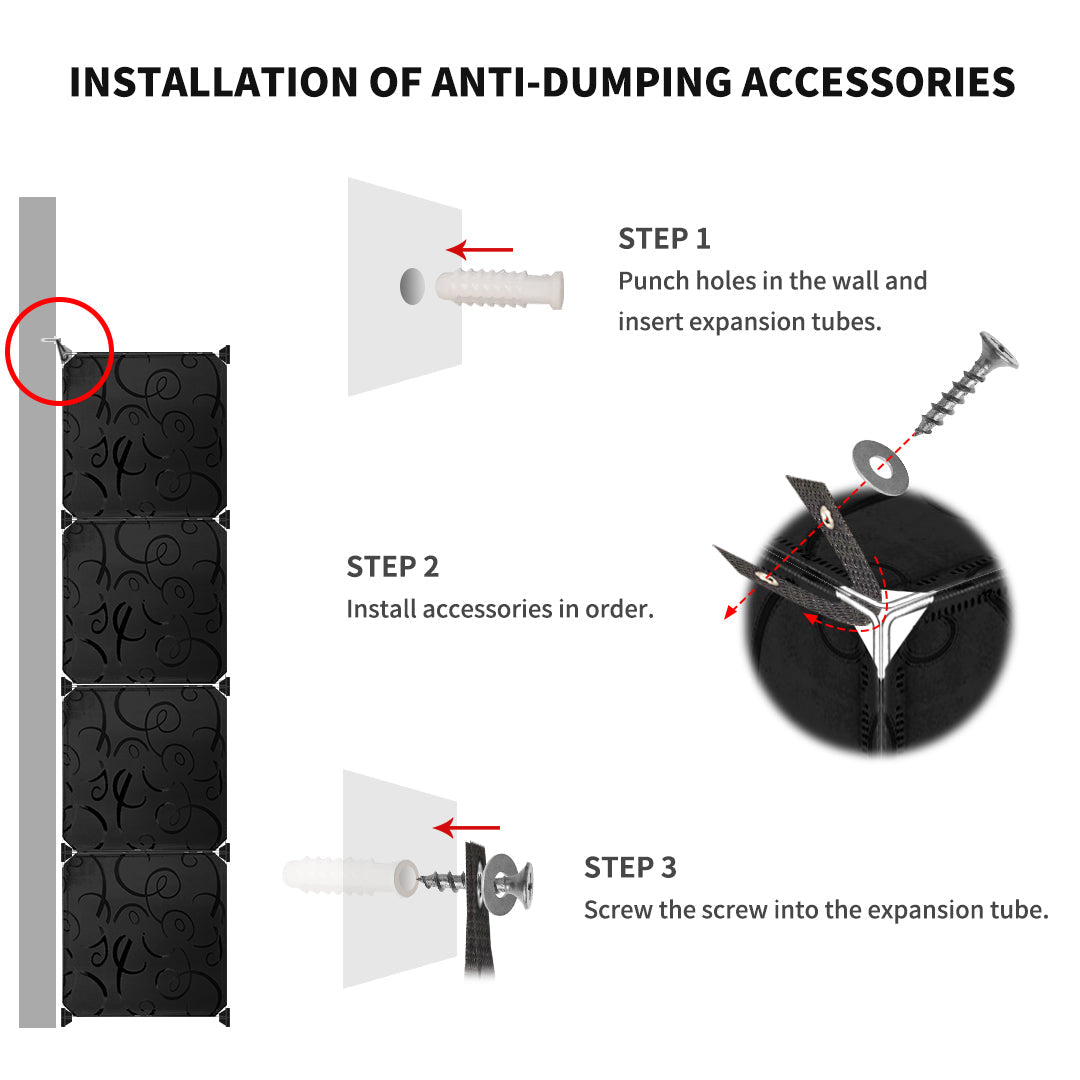 INSTALLATION OF ANTI-DUMPING ACCESSORIES

STEP 1
Punch holes in the wall and insert expansion tubes.

STEP 2
Install accessories in order.

STEP 3
Screw the screw into the expansion tube.