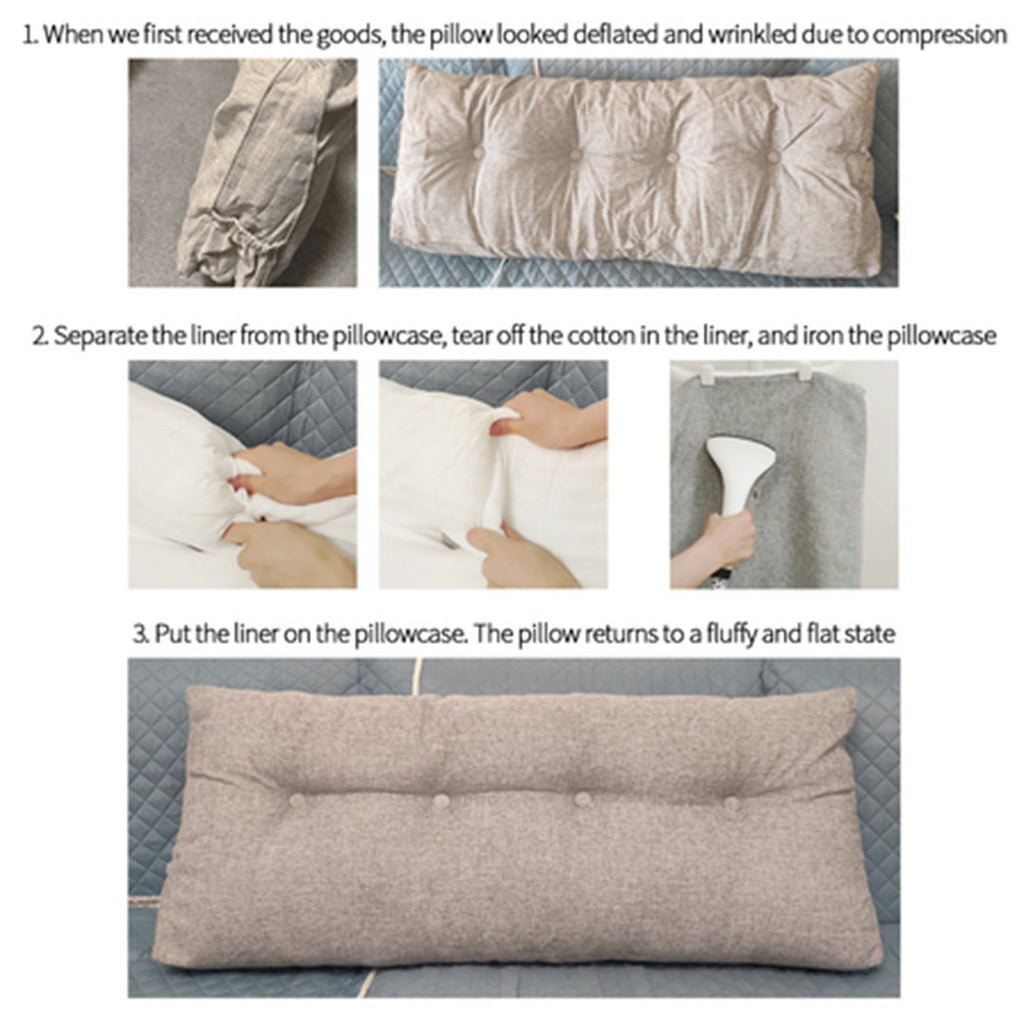 1. When we first received the goods, the pillow looked deflated and wrinkled due to compression

2. Separate the liner from the pillowcase, tear off the cotton in the liner, and iron the pillowcase

3. Put the liner on the pillowcase. The pillow returns to a fluffy and flat state