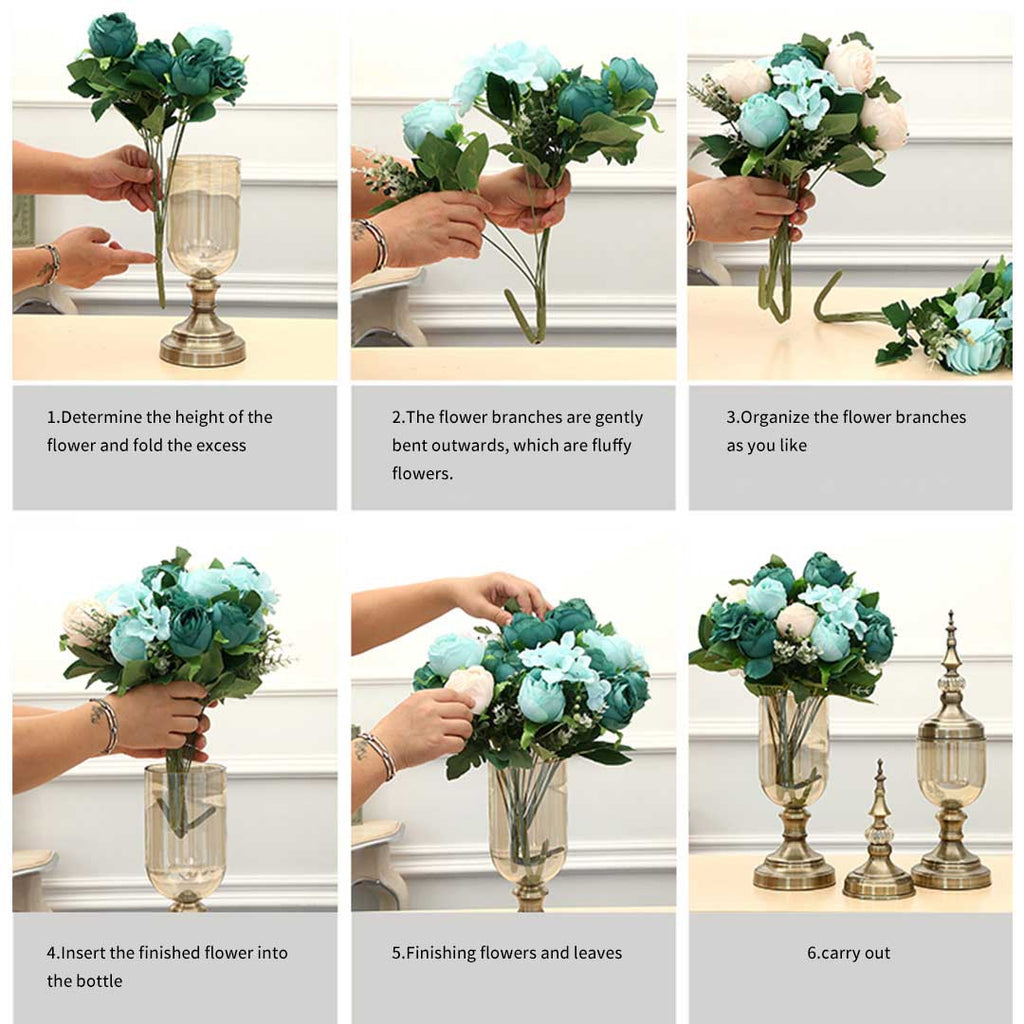 1.Determine the height of the flower and fold the excess

2.The flower branches are gently bent outwards, which are fluffy flowers.

3.Organize the flower branches as you like

4.Insert the finished flower into the bottle

5.Finishing flowers and leaves

6.carry out