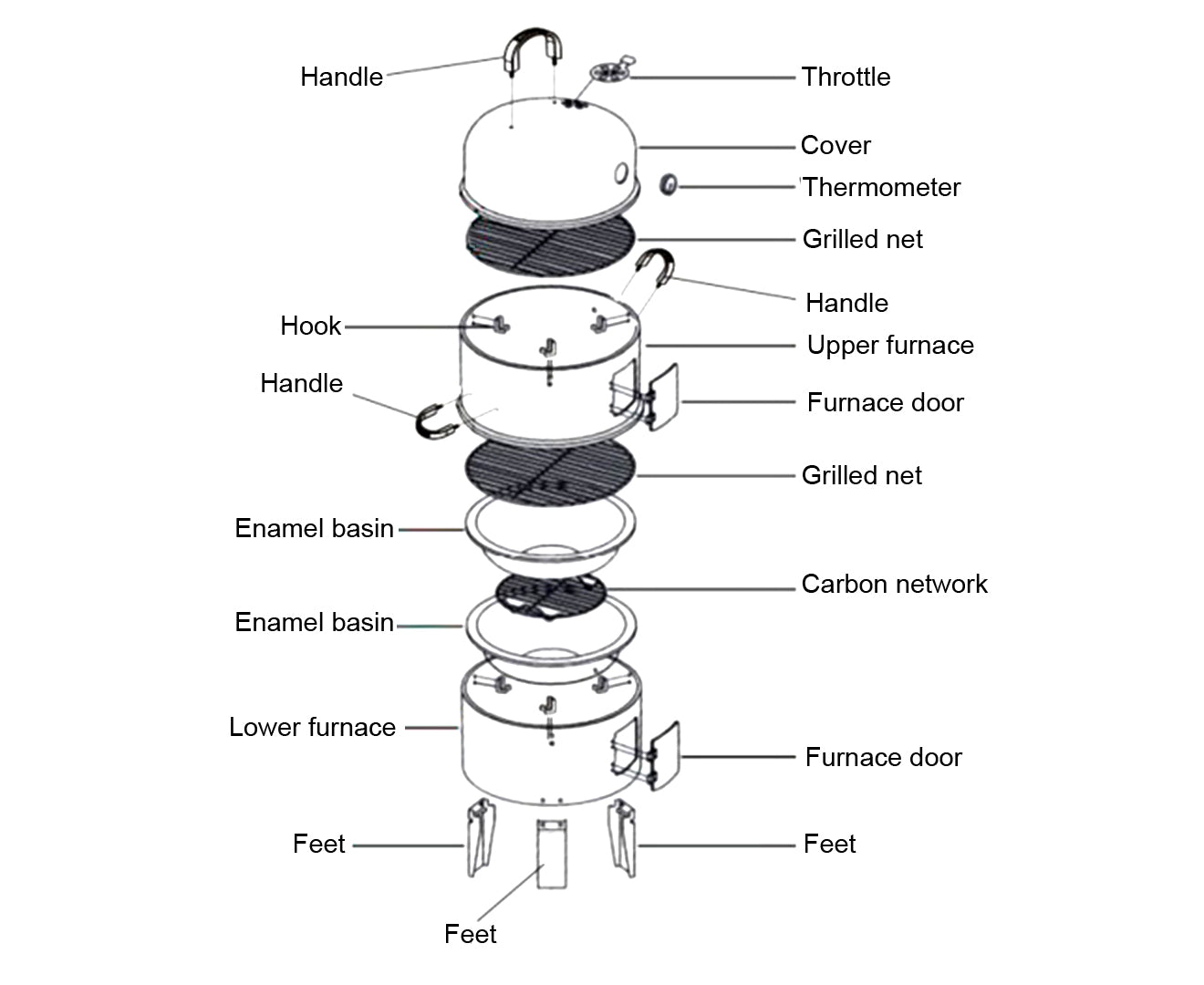 Handle
Throttle
Cover
Thermometer
Grilled net
Handle
Hook
Upper furnace
Handle
Furnace door
Grilled net
Enamel basin
Carbon network
Enamel basin
Lower furnace
Furnace door
Feet
Feet
Feet