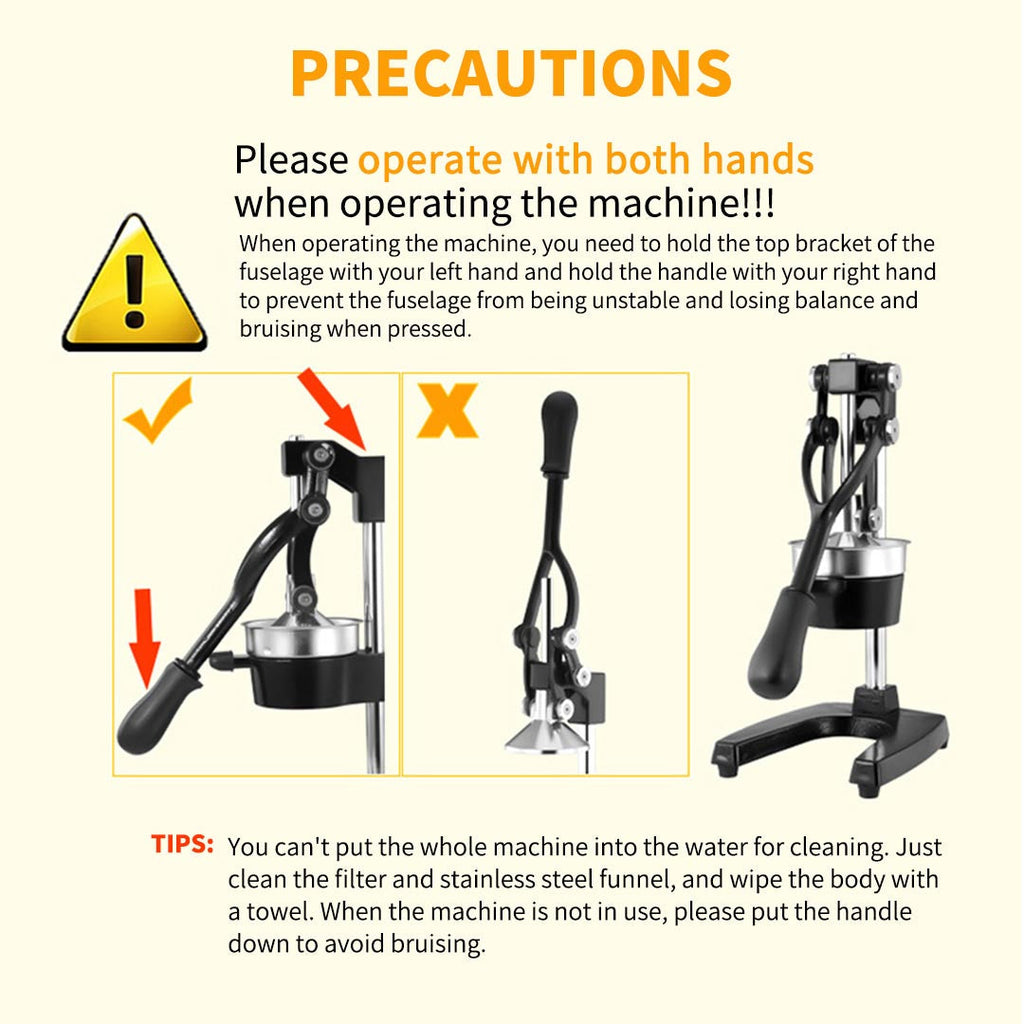 PRECAUTIONS

Please operate with both hands when operating the machine!!!

When operating the machine, you need to hold the top bracket of the fuselage with your left hand and hold the handle with your right hand to prevent the fuselage from being unstable and losing balance and bruising when pressed.

TIPS: You can't put the whole machine into the water for cleaning. Just clean the filter and stainless steel funnel, and wipe the body with a towel. When the machine is not in use, please put the handle down to avoid bruising.