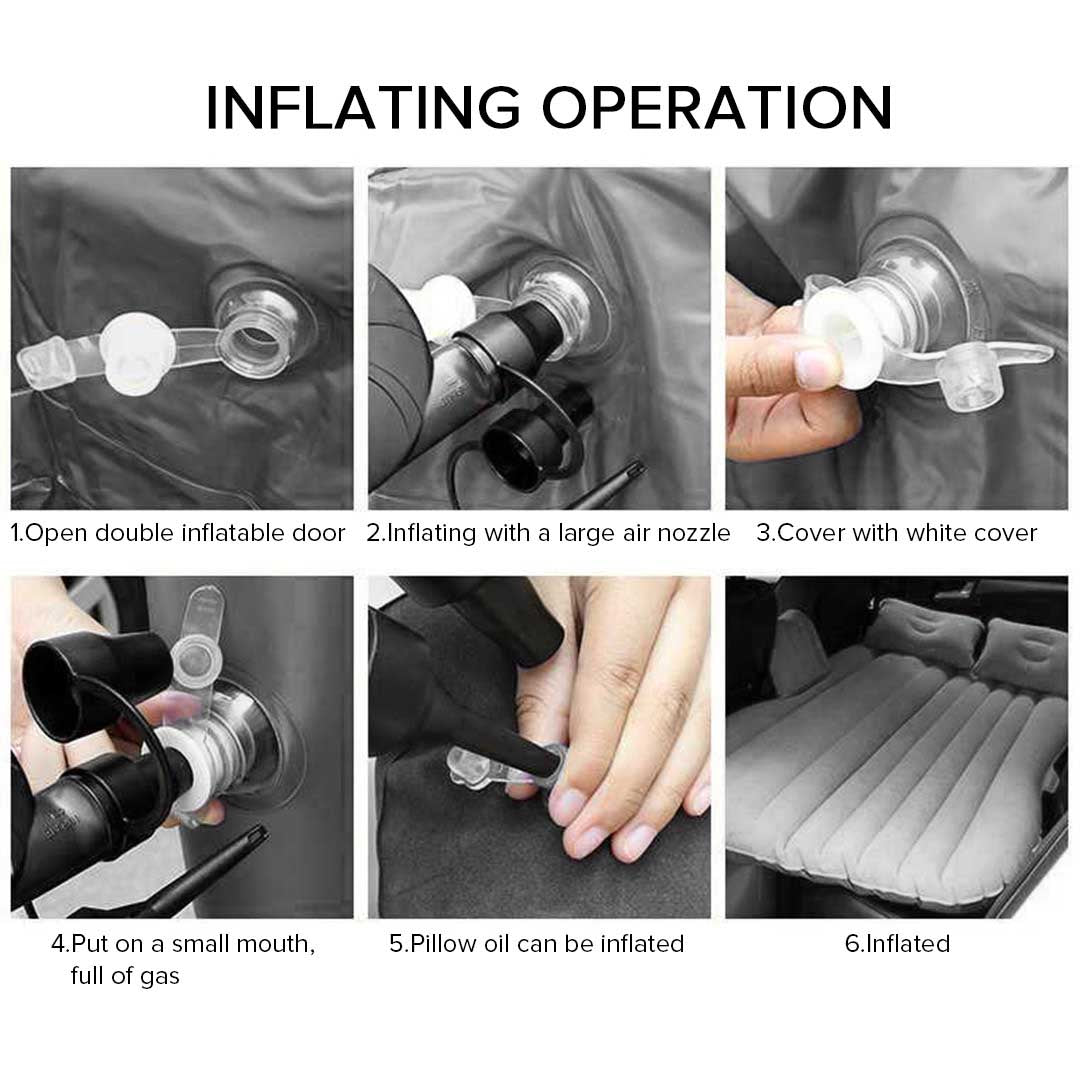 INFLATING OPERATION

1.Open double inflatable door

2.Inflating with a large air nozzle

3.Cover with white cover

4.Put on a small mouth, full of gas

5.Pillow oil can be inflated

6.Inflated