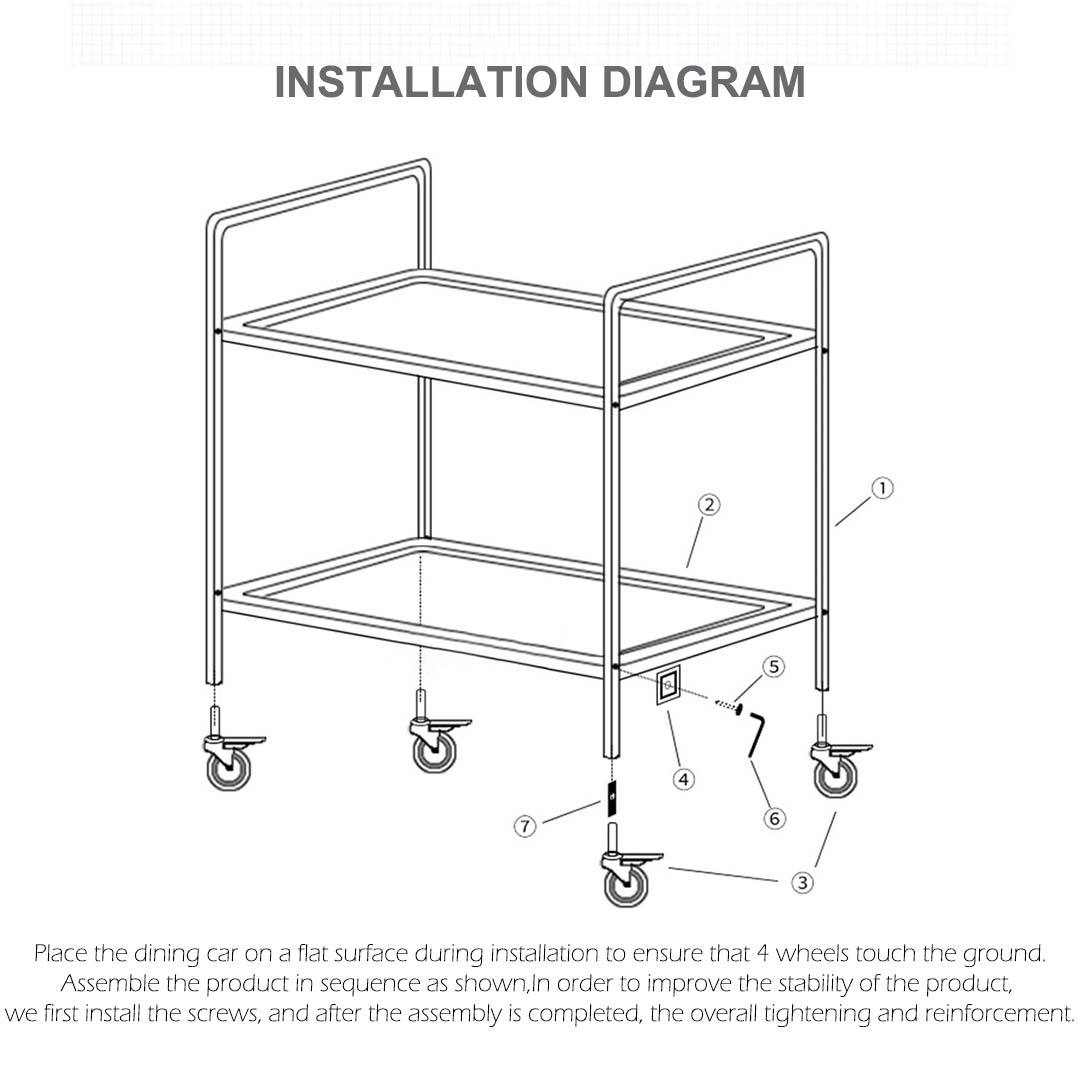 INSTALLATION DIAGRAM

①
②
⑤
④
⑥
⑦
③

Place the dining car on a flat surface during installation to ensure that 4 wheels touch the ground. Assemble the product in sequence as shown,In order to improve the stability of the product, we first install the screws, and after the assembly is completed, the overall tightening and reinforcement.