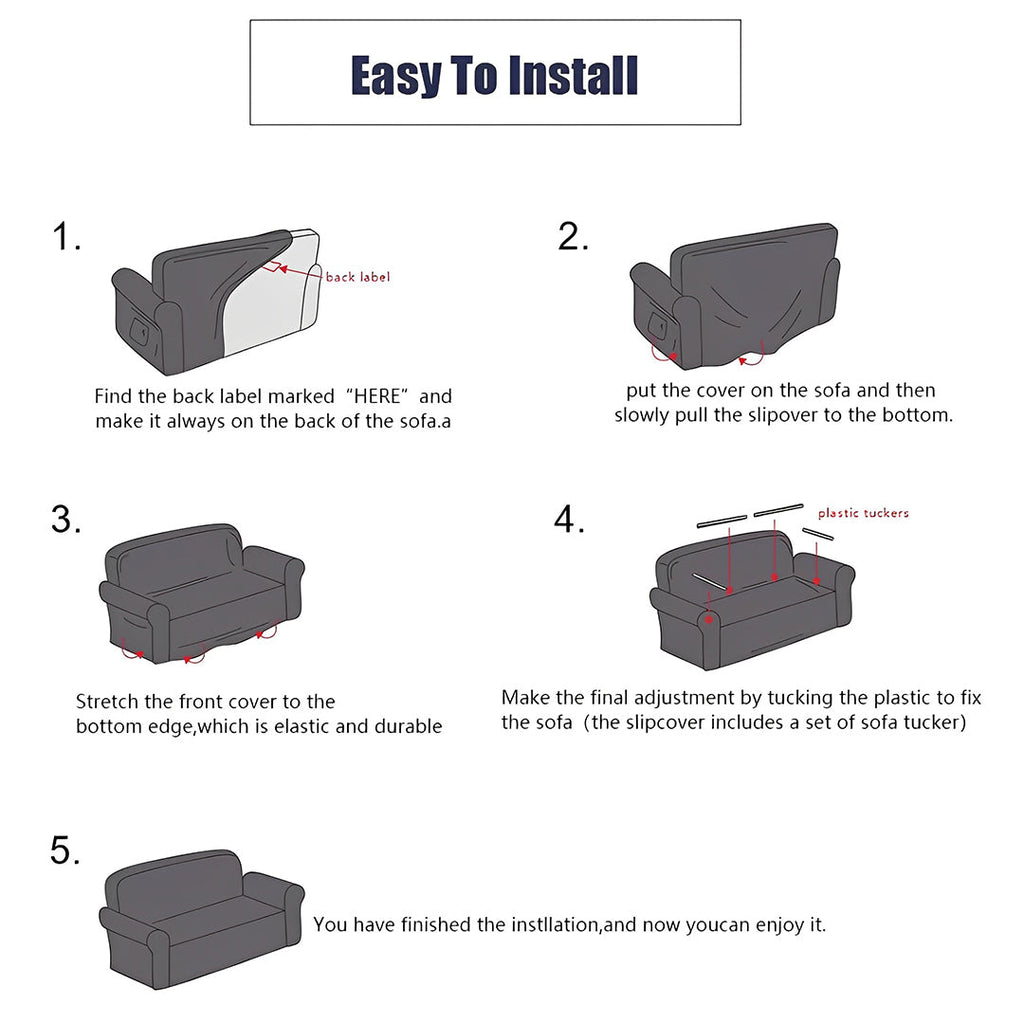 Easy To Install

1.

back label

Find the back label marked “HERE” and make it always on the back of the sofa.a

2.

put the cover on the sofa and then slowly pull the slipover to the bottom.

3.

Stretch the front cover to the bottom edge,which is elastic and durable

4.

plastic tuckers

Make the final adjustment by tucking the plastic to fix the sofa (the slipcover includes a set of sofa tucker)

5.

You have finished the instllation,and now youcan enjoy it.