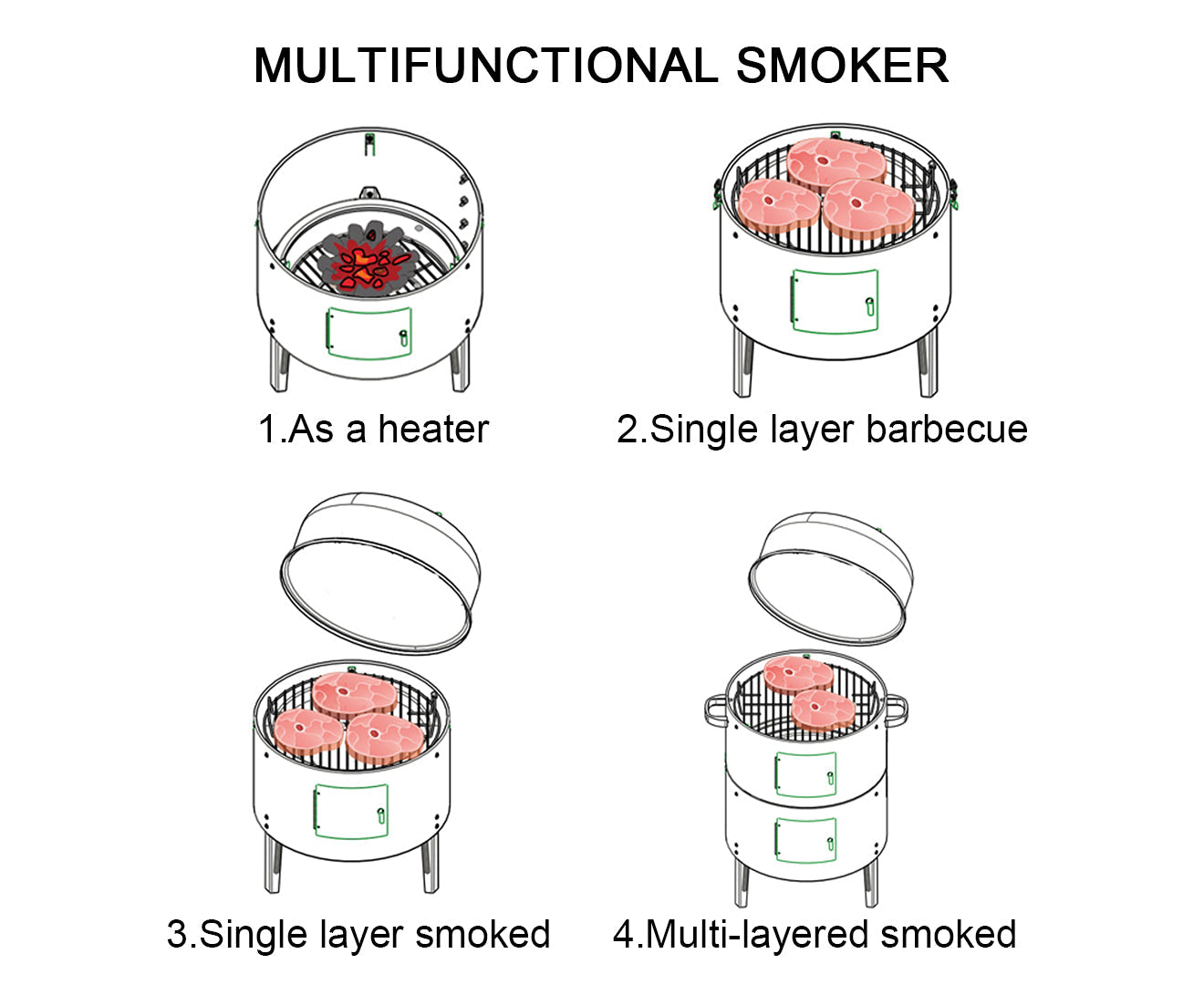 MULTIFUNCTIONAL SMOKER

1.As a heater

2.Single layer barbecue

3.Single layer smoked

4.Multi-layered smoked