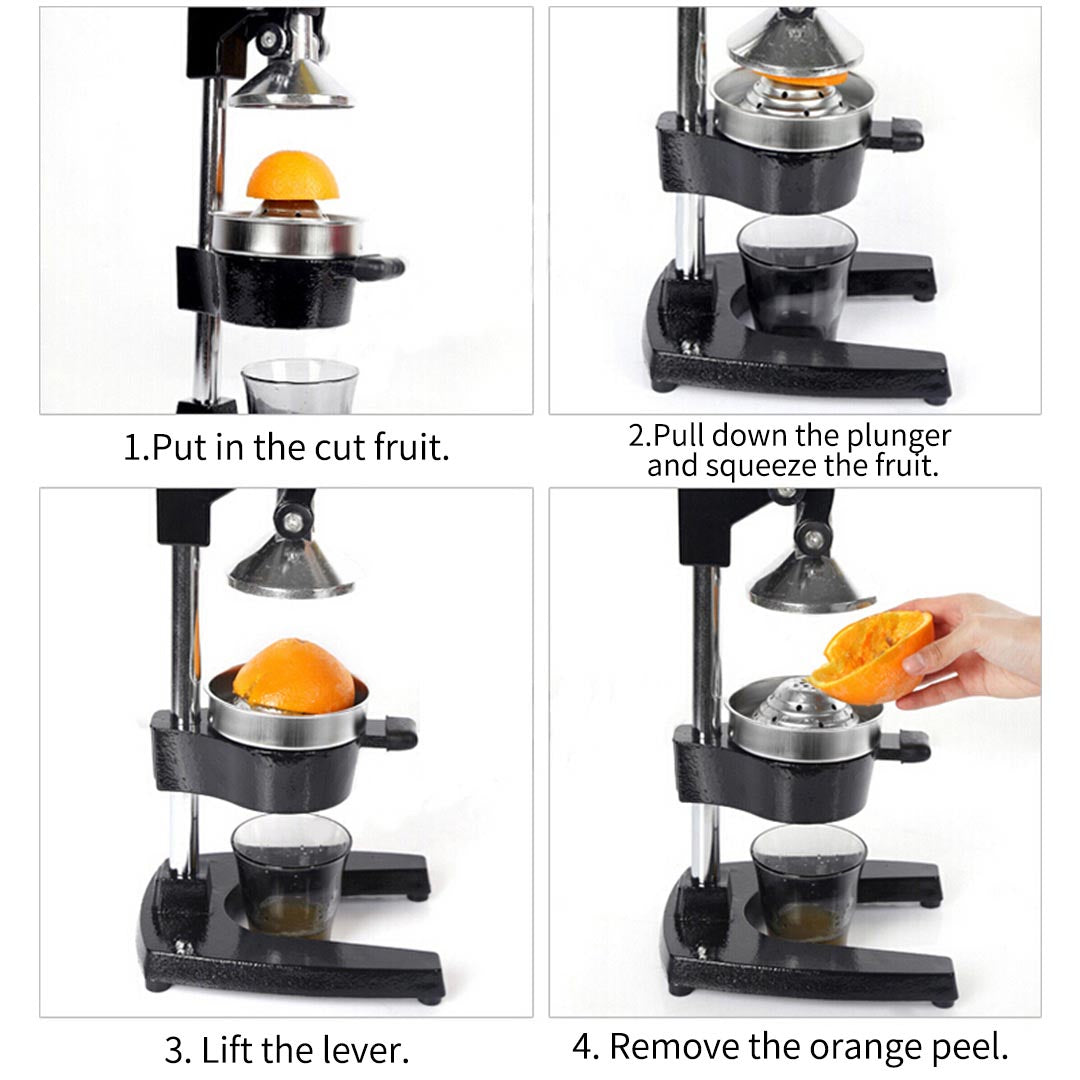 1.Put in the cut fruit.

2.Pull down the plunger and squeeze the fruit.

3. Lift the lever.

4. Remove the orange peel.