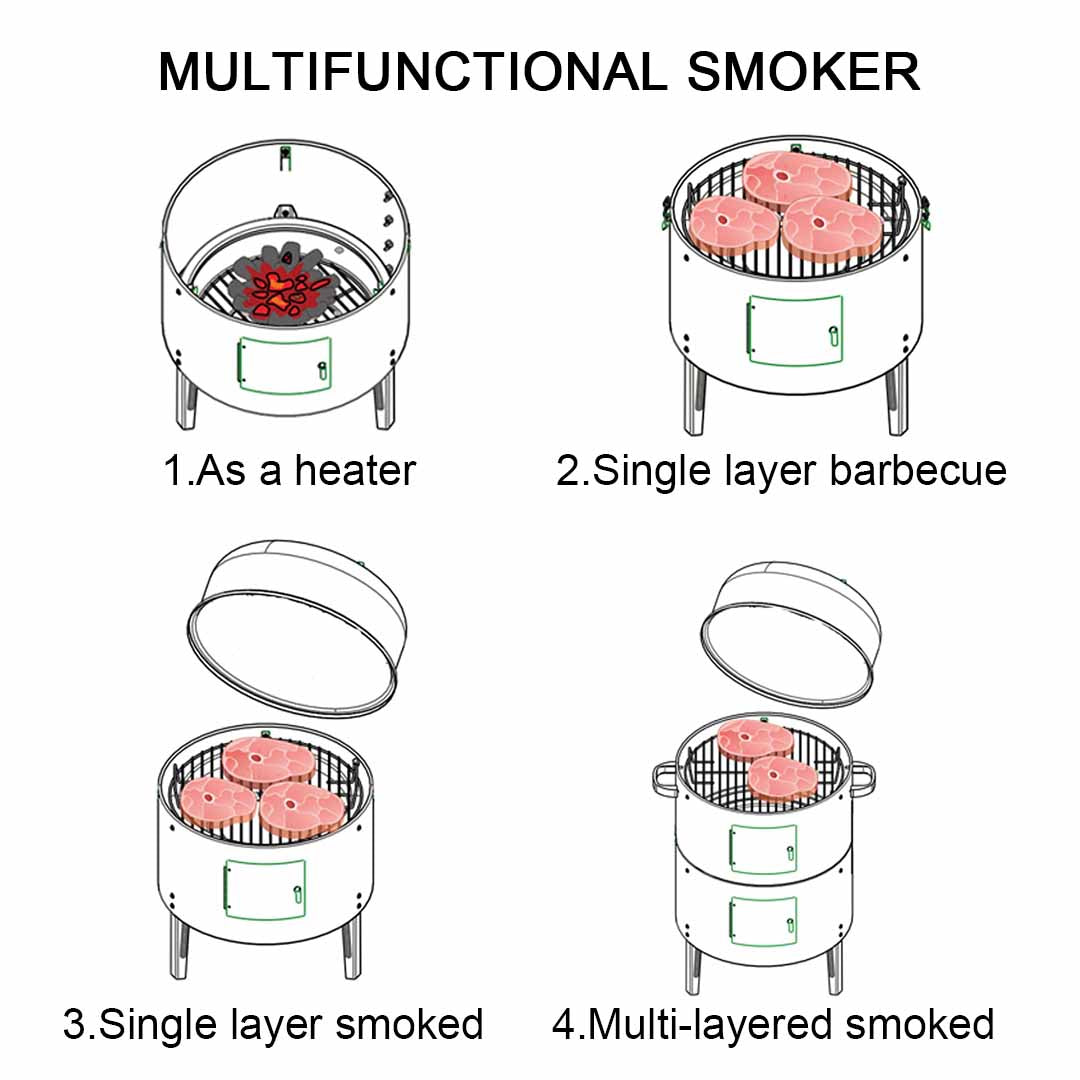 MULTIFUNCTIONAL SMOKER

1.As a heater

2.Single layer barbecue

3.Single layer smoked

4.Multi-layered smoked