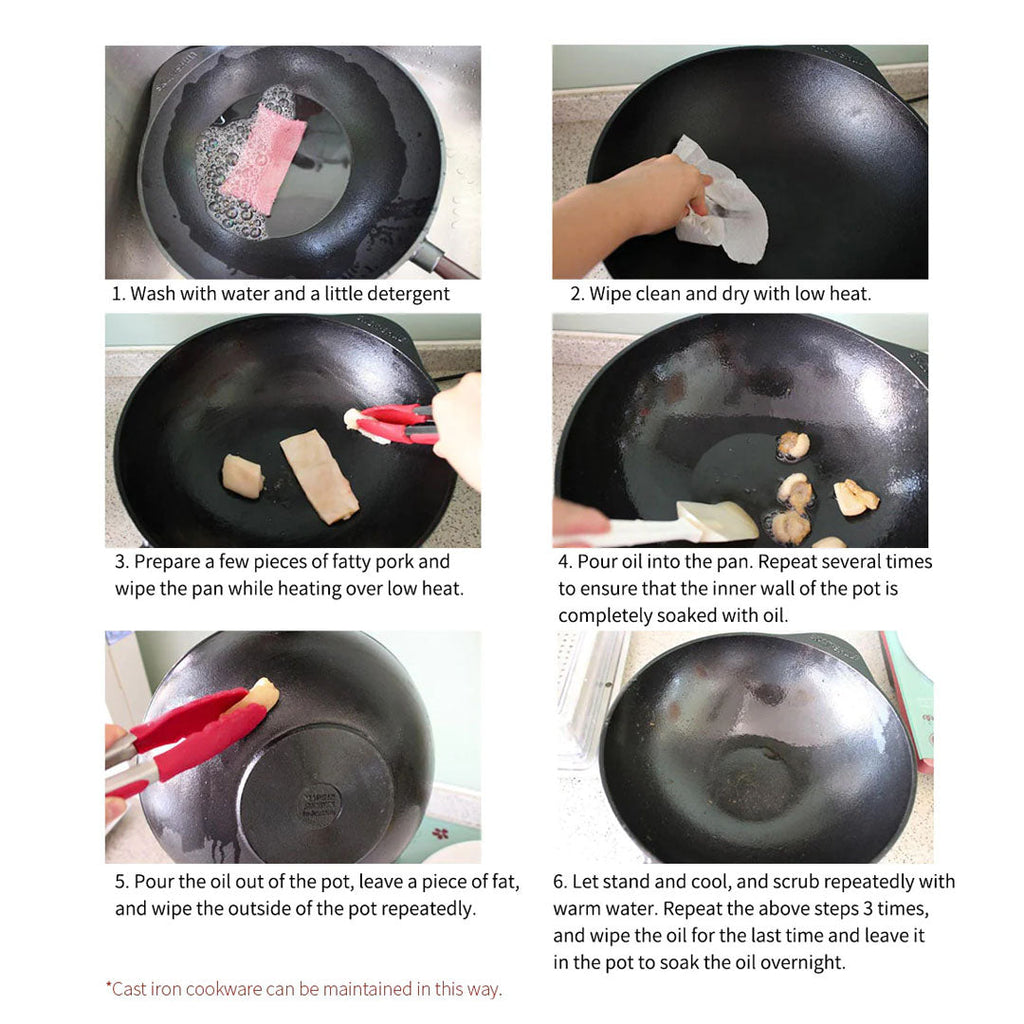 1. Wash with water and a little detergent

2. Wipe clean and dry with low heat.

3. Prepare a few pieces of fatty pork and wipe the pan while heating over low heat.

4. Pour oil into the pan. Repeat several times to ensure that the inner wall of the pot is completely soaked with oil.

5. Pour the oil out of the pot, leave a piece of fat, and wipe the outside of the pot repeatedly.

6. Let stand and cool, and scrub repeatedly with warm water. Repeat the above steps 3 times, and wipe the oil for the last time and leave it in the pot to soak the oil overnight.

*Cast iron cookware can be maintained in this way.