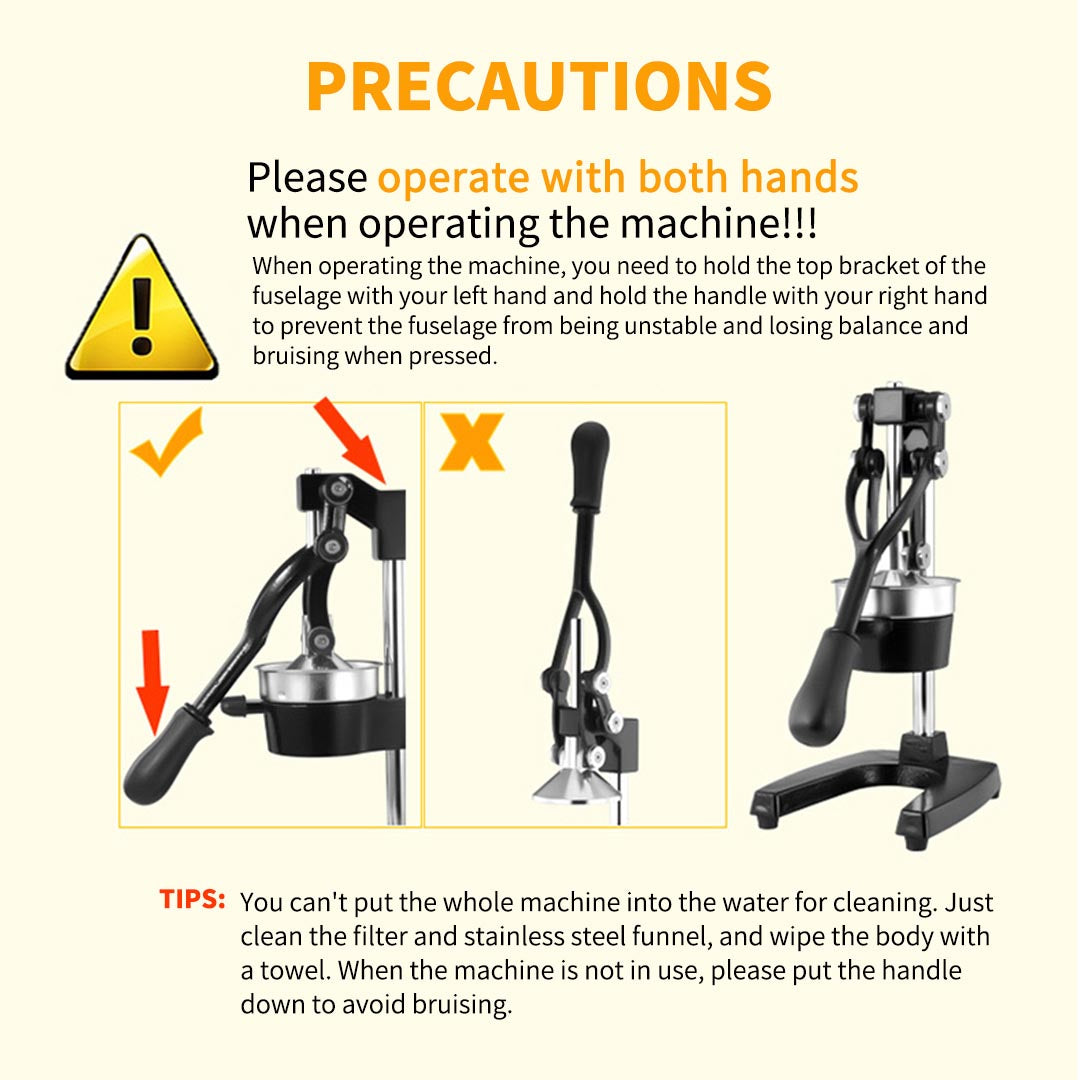 PRECAUTIONS

Please operate with both hands when operating the machine!!!

When operating the machine, you need to hold the top bracket of the fuselage with your left hand and hold the handle with your right hand to prevent the fuselage from being unstable and losing balance and bruising when pressed.

TIPS: You can't put the whole machine into the water for cleaning. Just clean the filter and stainless steel funnel, and wipe the body with a towel. When the machine is not in use, please put the handle down to avoid bruising.