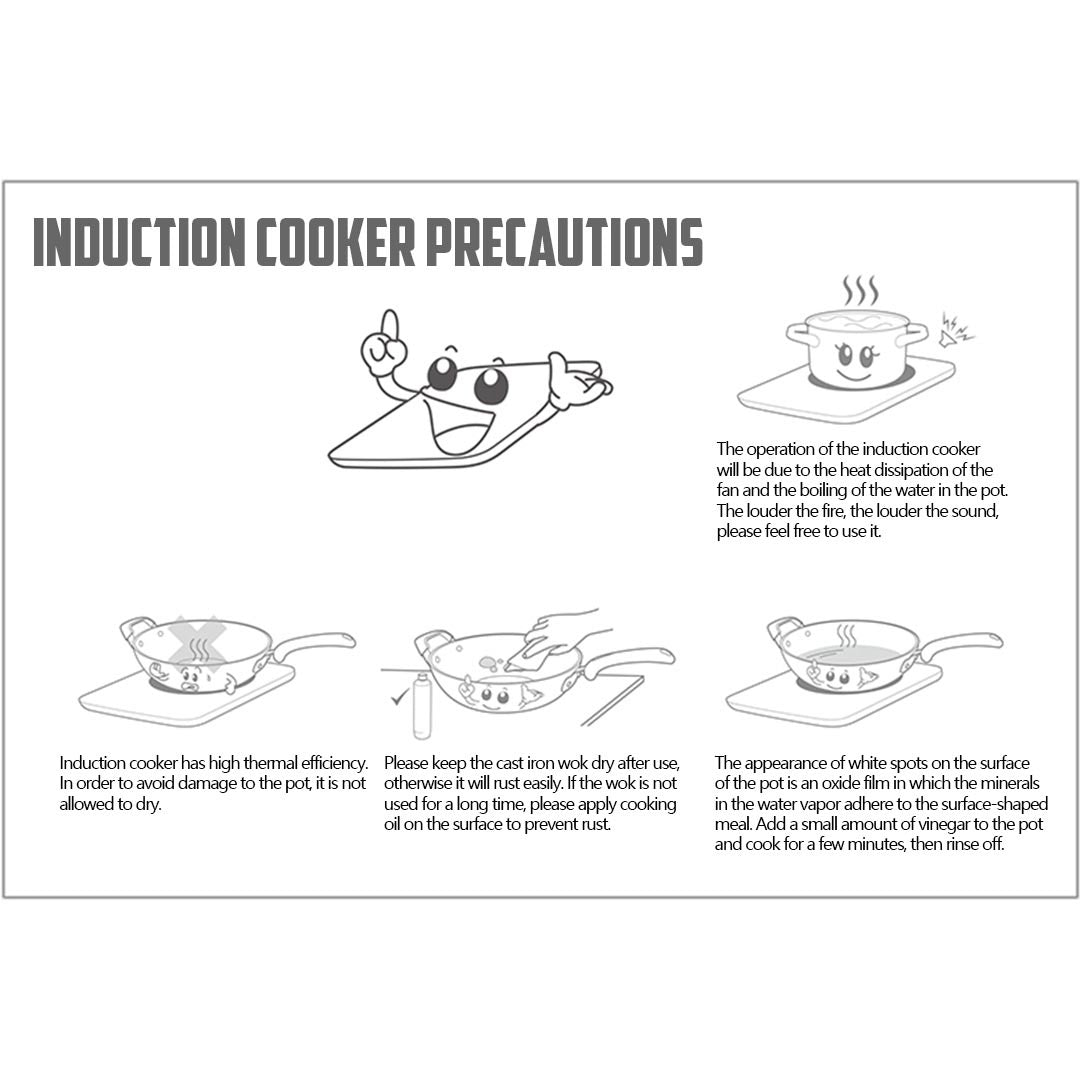 INDUCTION COOKER PRECAUTIONS

The operation of the induction cooker will be due to the heat dissipation of the fan and the boiling of the water in the pot. The louder the fire, the louder the sound, please feel free to use it.

Induction cooker has high thermal efficiency. In order to avoid damage to the pot, it is not allowed to dry.

Please keep the cast iron wok dry after use, otherwise it will rust easily. If the wok is not used for a long time, please apply cooking oil on the surface to prevent rust.

The appearance of white spots on the surface of the pot is an oxide film in which the minerals in the water vapor adhere to the surface-shaped meal. Add a small amount of vinegar to the pot and cook for a few minutes, then rinse off.