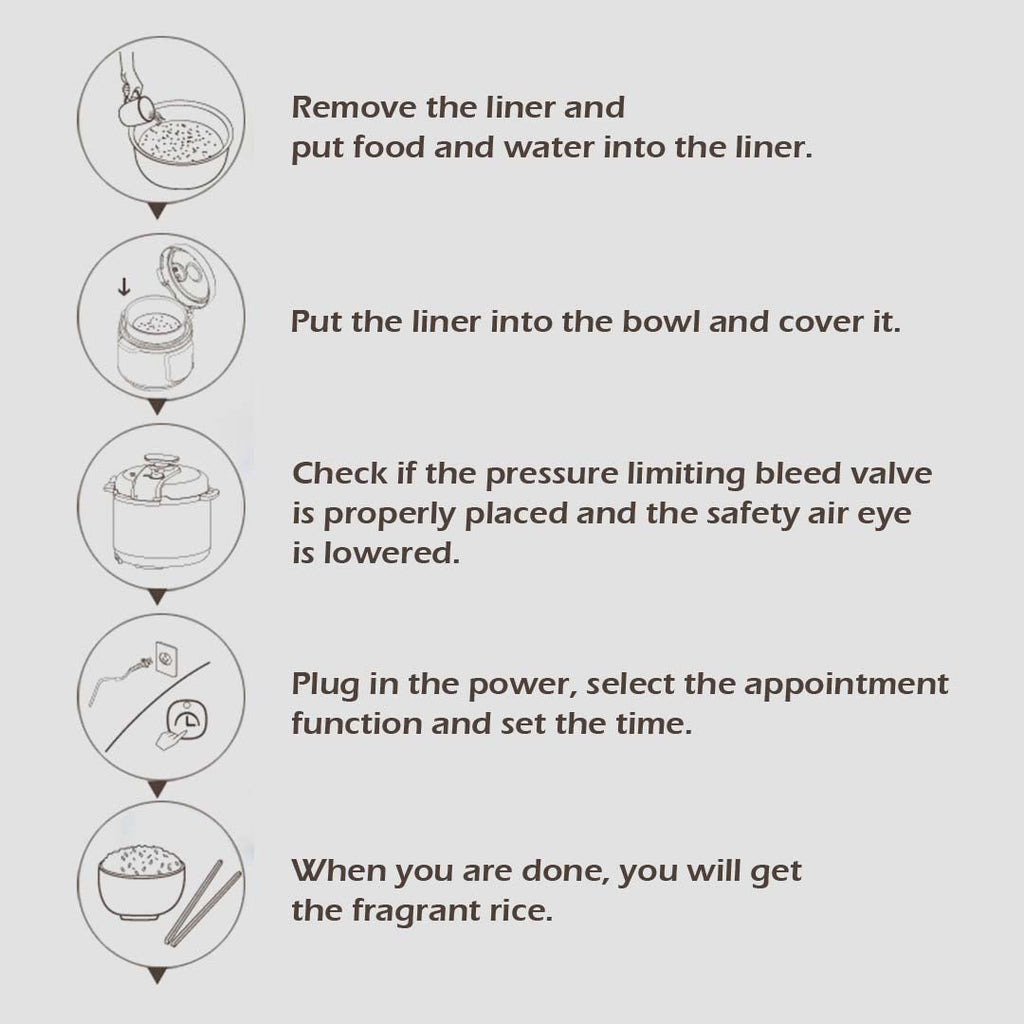 Remove the liner and put food and water into the liner.

Put the liner into the bowl and cover it.

Check if the pressure limiting bleed valve is properly placed and the safety air eye is lowered.

Plug in the power, select the appointment function and set the time.

When you are done, you will get the fragrant rice.