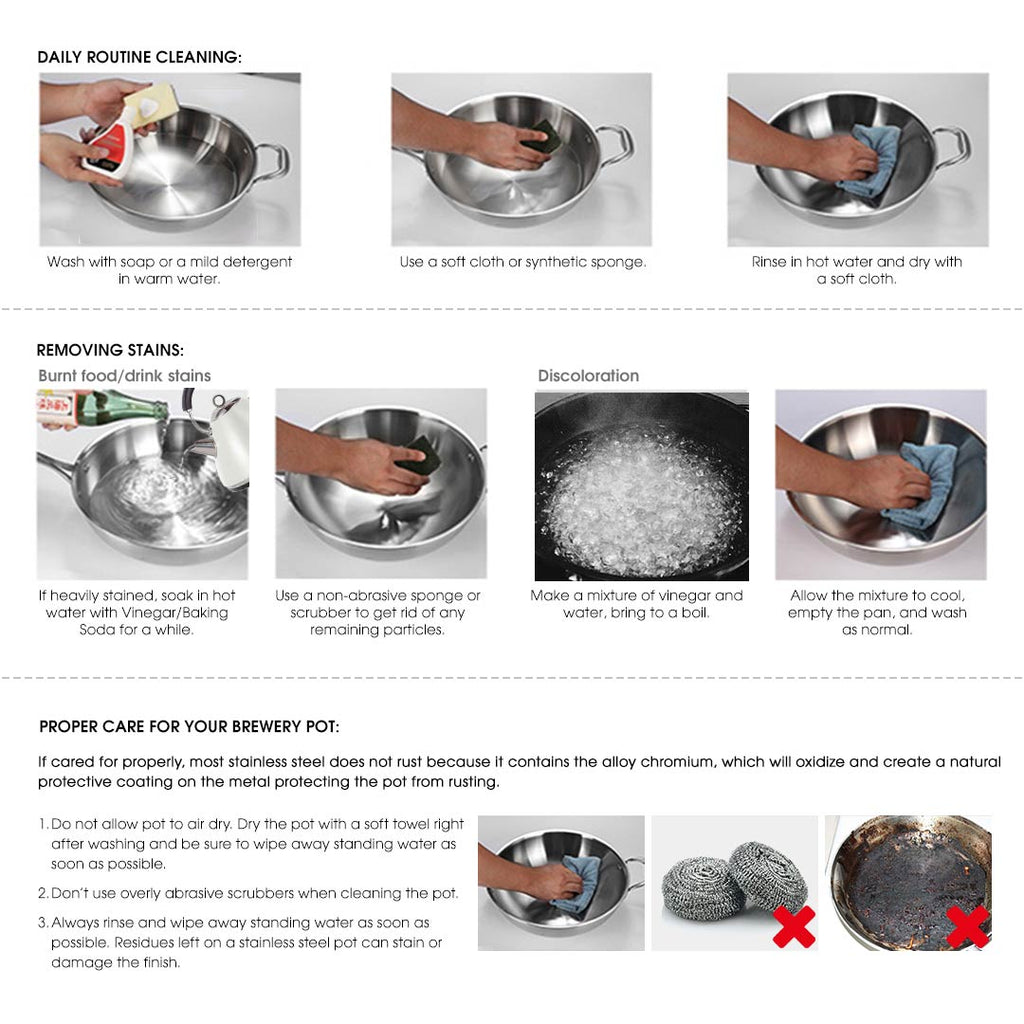 DAILY ROUTINE CLEANING:

Wash with soap or a mild detergent in warm water.

Use a soft cloth or synthetic sponge.

Rinse in hot water and dry with a soft cloth.

REMOVING STAINS:

Burnt food/drink stains

If heavily stained, soak in hot water with Vinegar/Baking Soda for a while.

Use a non-abrasive sponge or scrubber to get rid of any remaining particles.

Discoloration

Make a mixture of vinegar and water, bring to a boil.

Allow the mixture to cool, empty the pan, and wash as normal.

PROPER CARE FOR YOUR BREWERY POT:

If cared for properly, most stainless steel does not rust because it contains the alloy chromium, which will oxidize and create a natural protective coating on the metal protecting the pot from rusting.

1. Do not allow pot to air dry. Dry the pot with a soft towel right after washing and be sure to wipe away standing water as soon as possible.

2. Don't use overly abrasive scrubbers when cleaning the pot.

3. Always rinse and wipe away standing water as soon as possible. Residues left on a stainless steel pot can stain or damage the finish.