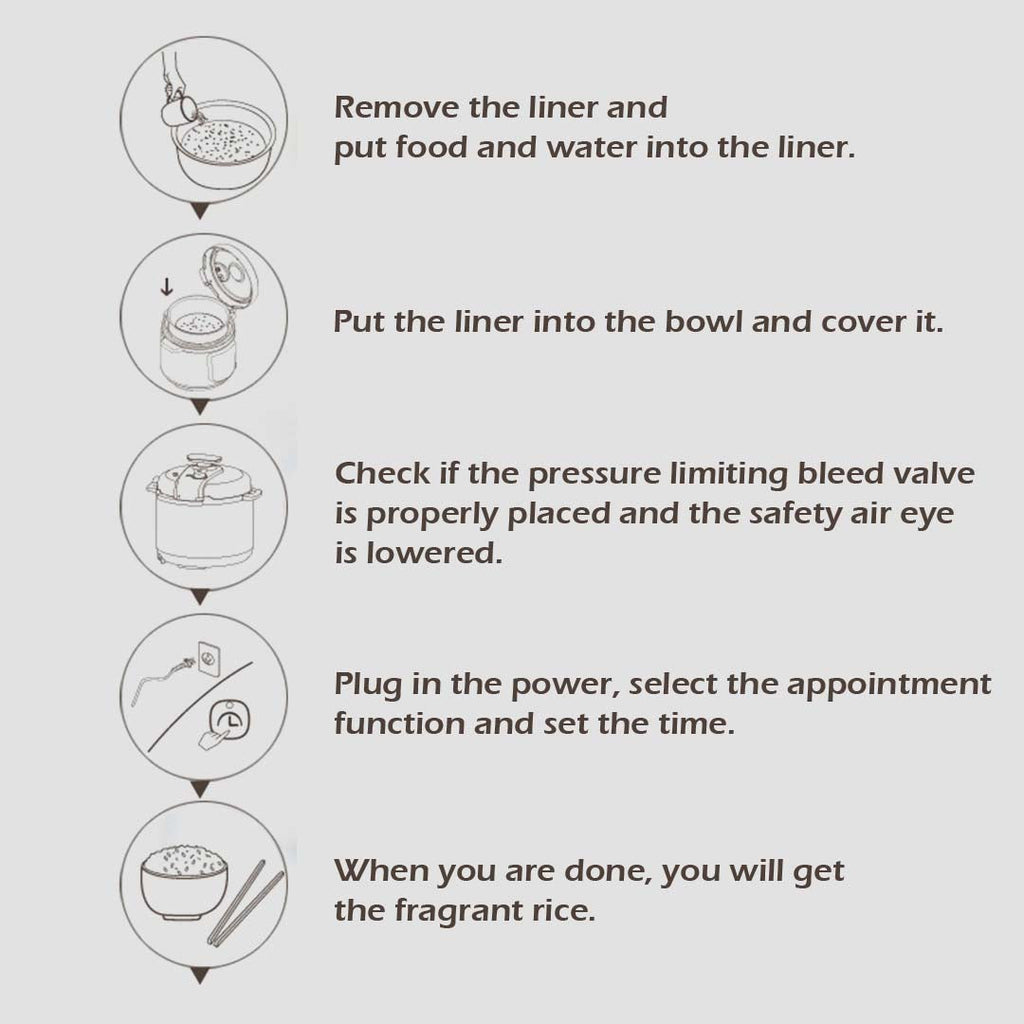 Remove the liner and put food and water into the liner.

Put the liner into the bowl and cover it.

Check if the pressure limiting bleed valve is properly placed and the safety air eye is lowered.

Plug in the power, select the appointment function and set the time.

When you are done, you will get the fragrant rice.