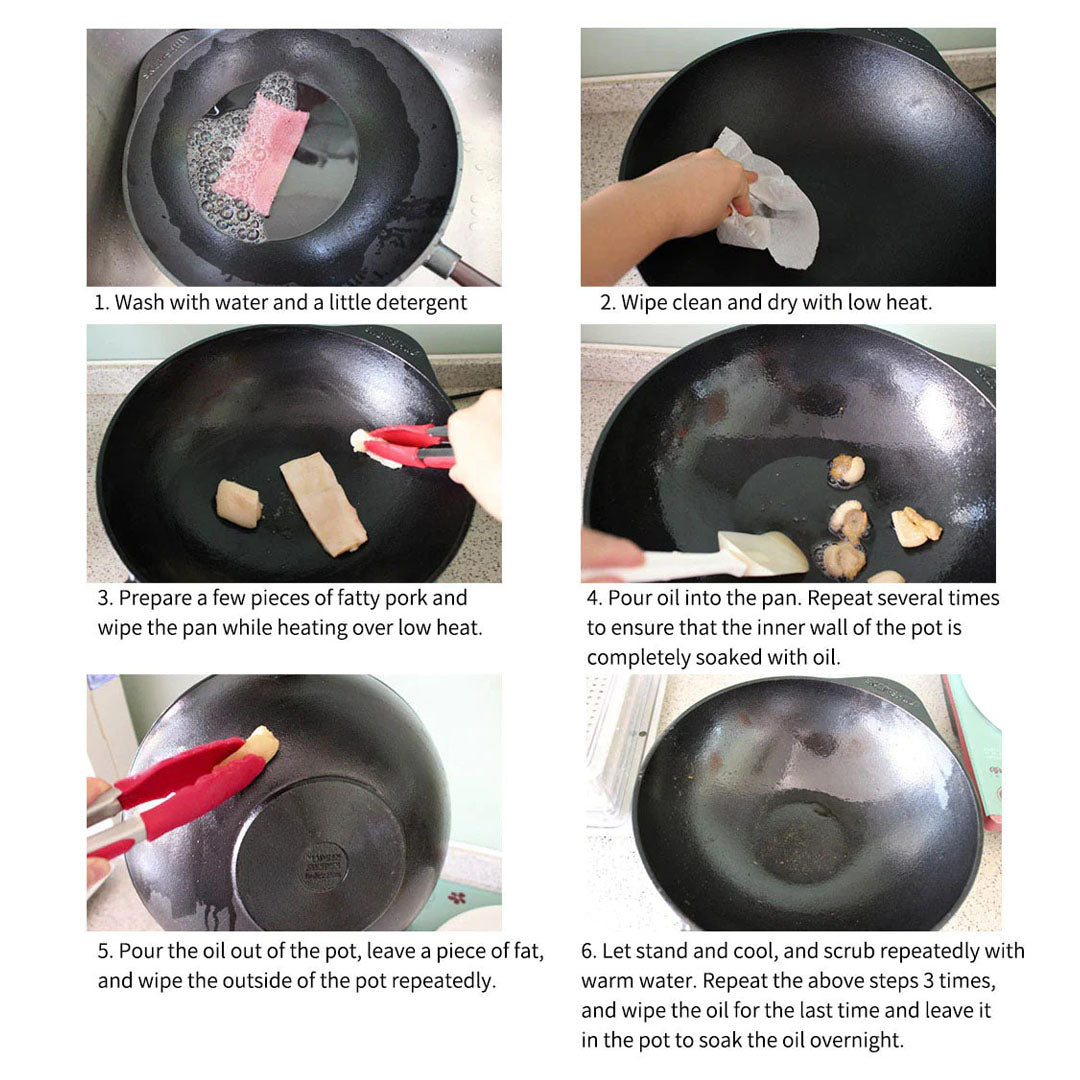 1. Wash with water and a little detergent

2. Wipe clean and dry with low heat.

3. Prepare a few pieces of fatty pork and wipe the pan while heating over low heat.

4. Pour oil into the pan. Repeat several times to ensure that the inner wall of the pot is completely soaked with oil.

5. Pour the oil out of the pot, leave a piece of fat, and wipe the outside of the pot repeatedly.

6. Let stand and cool, and scrub repeatedly with warm water. Repeat the above steps 3 times, and wipe the oil for the last time and leave it in the pot to soak the oil overnight.