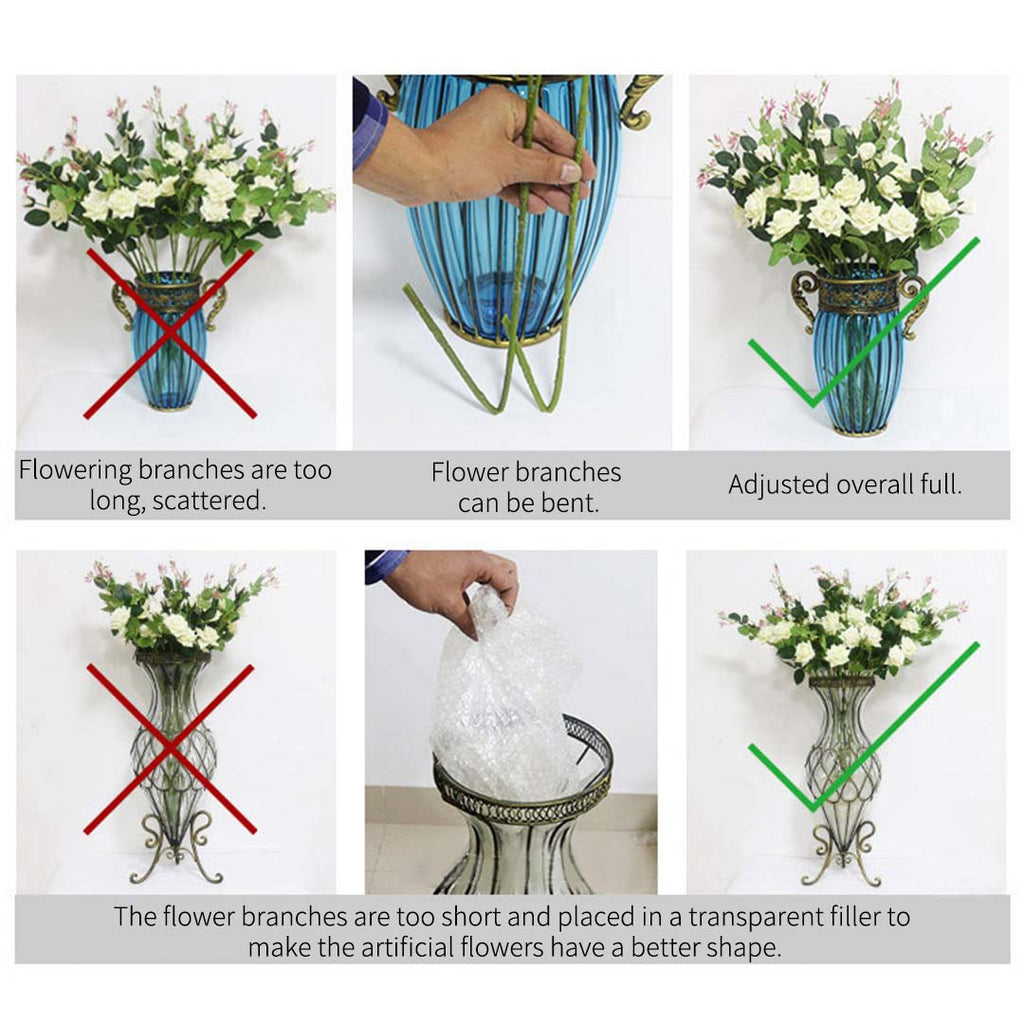 Flowering branches are too long, scattered.

Flower branches can be bent.

Adjusted overall full.

The flower branches are too short and placed in a transparent filler to make the artificial flowers have a better shape.