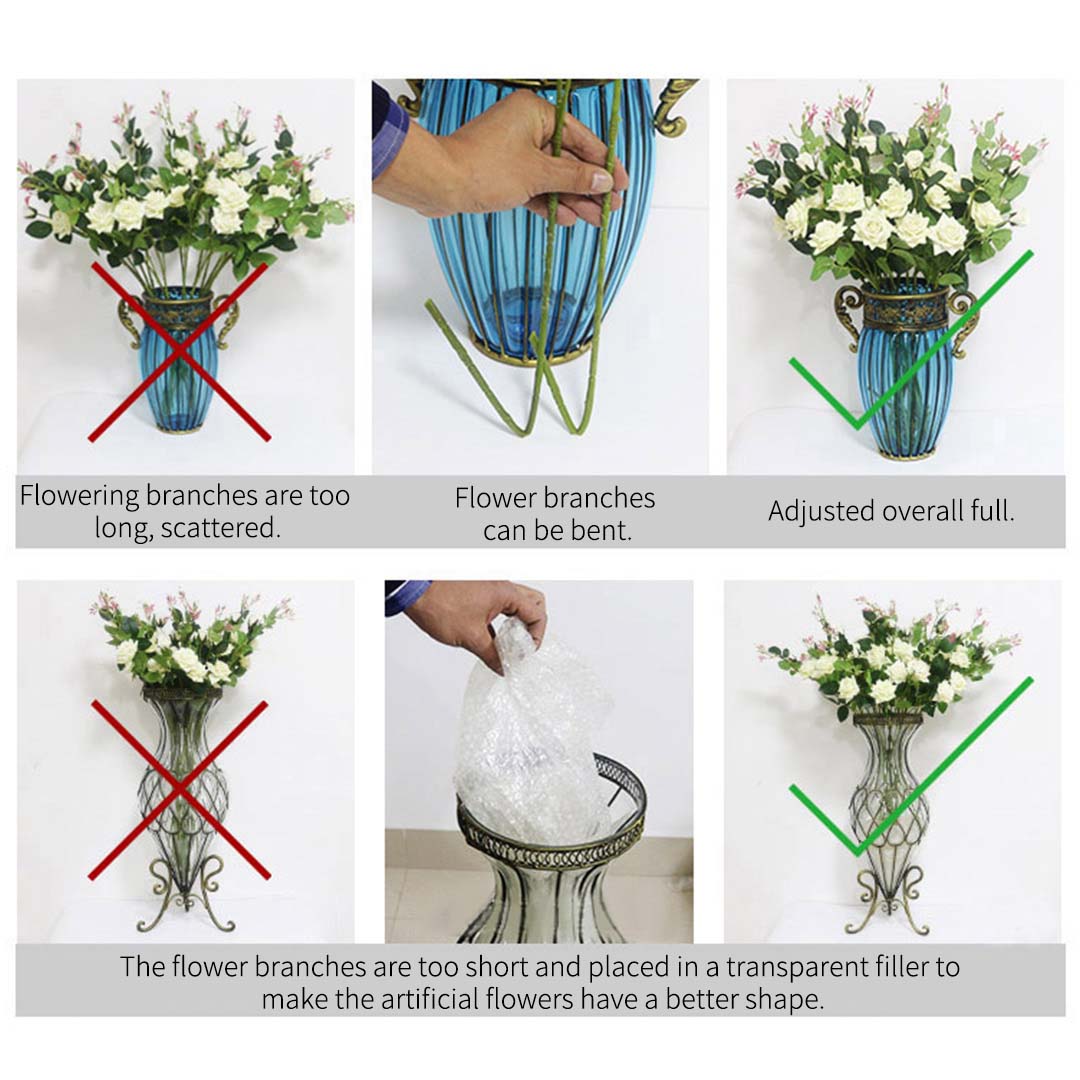 Flowering branches are too long, scattered.

Flower branches can be bent.

Adjusted overall full.

The flower branches are too short and placed in a transparent filler to make the artificial flowers have a better shape.