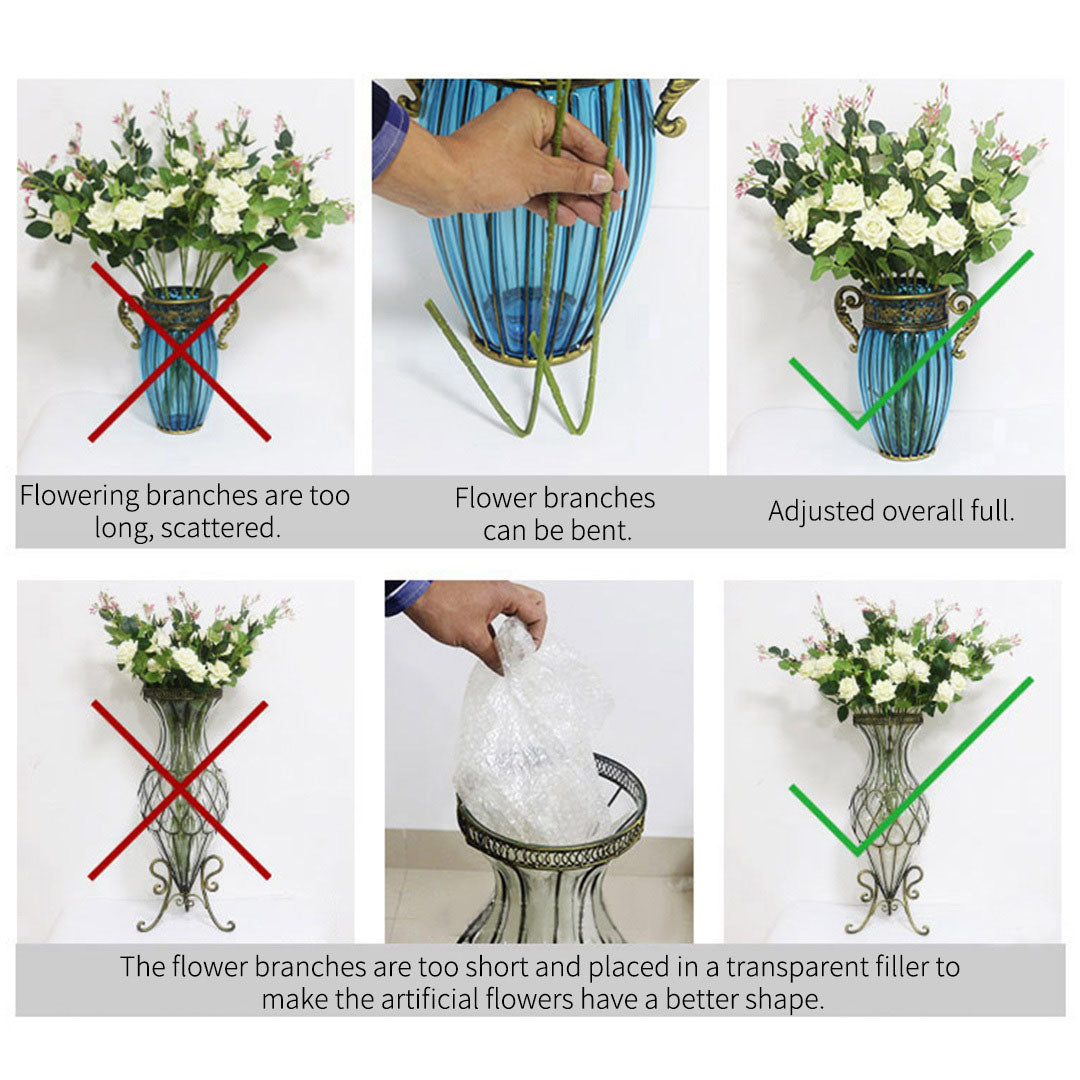 Flowering branches are too long, scattered.

Flower branches can be bent.

Adjusted overall full.

The flower branches are too short and placed in a transparent filler to make the artificial flowers have a better shape.