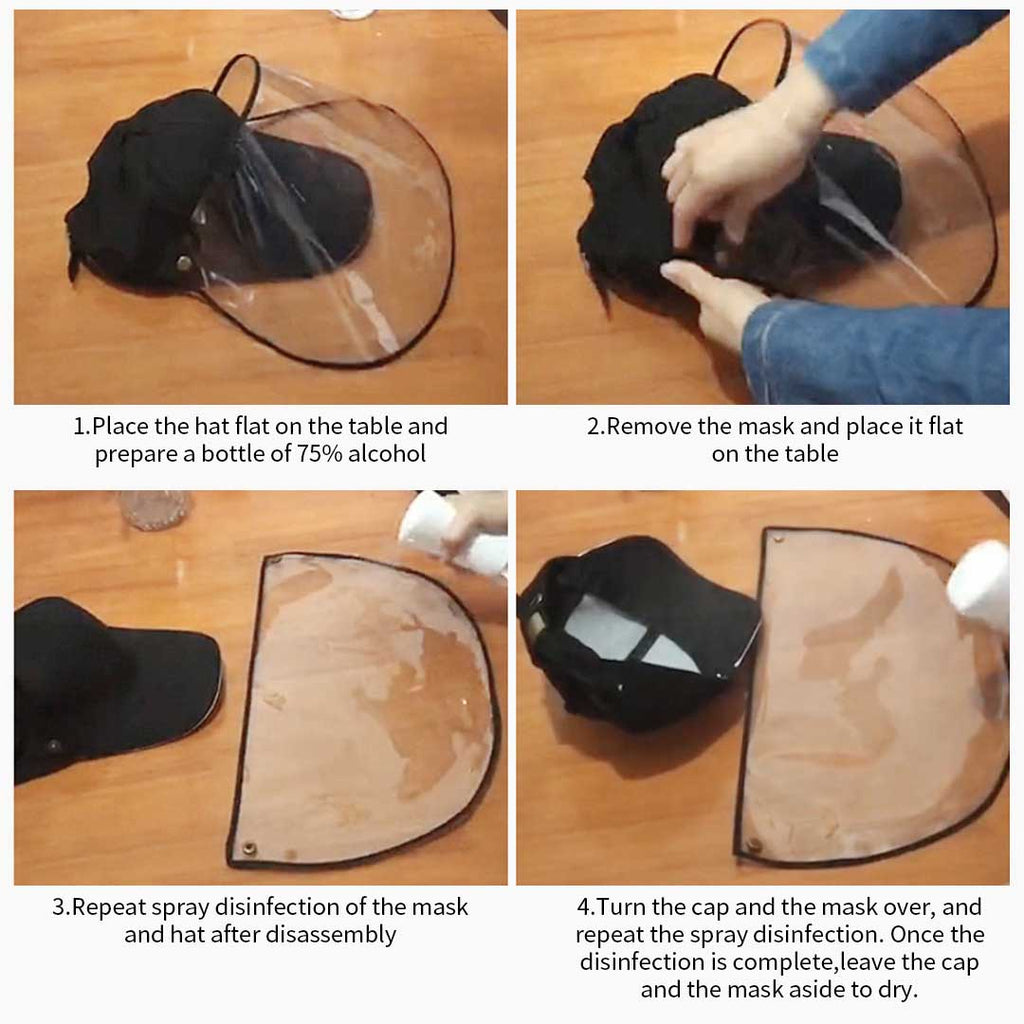 1.Place the hat flat on the table and prepare a bottle of 75% alcohol

2.Remove the mask and place it flat on the table

3.Repeat spray disinfection of the mask and hat after disassembly

4.Turn the cap and the mask over, and repeat the spray disinfection. Once the disinfection is complete,leave the cap and the mask aside to dry.