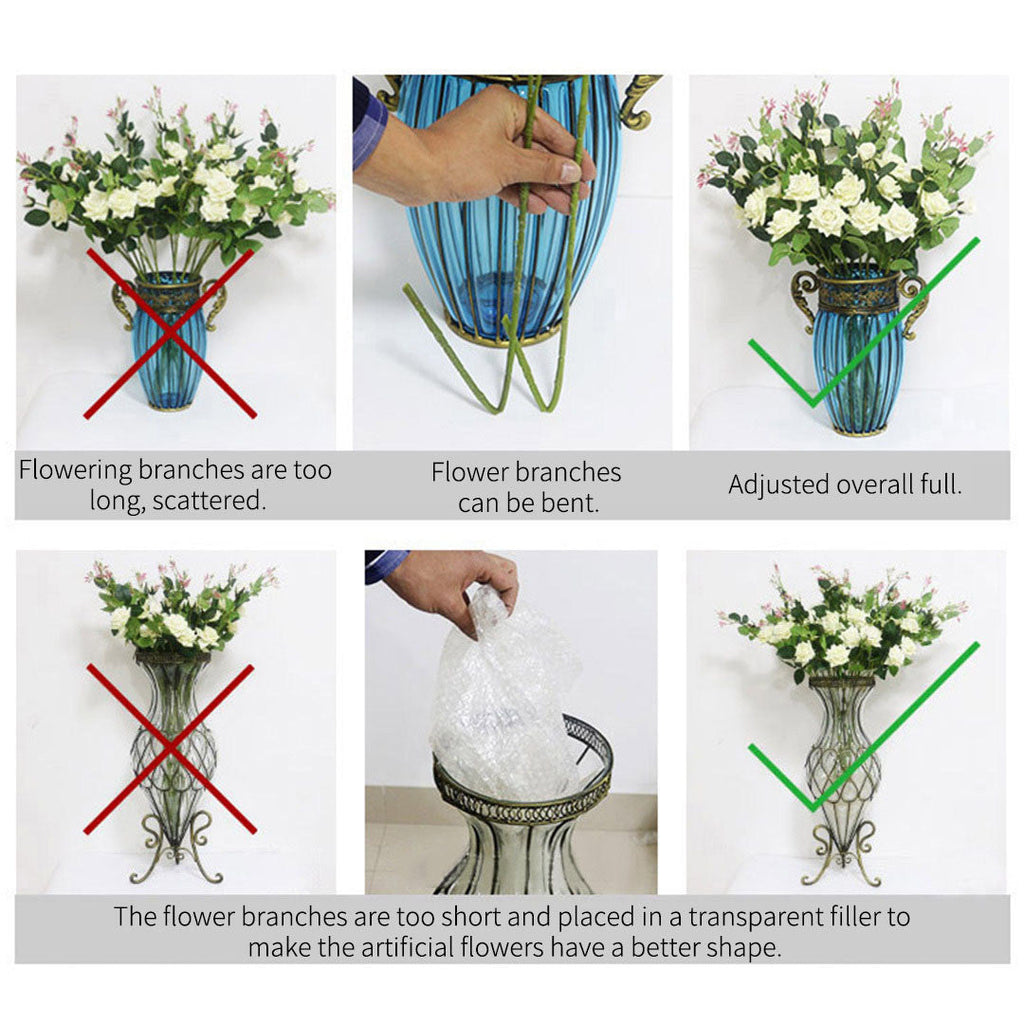 Flowering branches are too long, scattered.

Flower branches can be bent.

Adjusted overall full.

The flower branches are too short and placed in a transparent filler to make the artificial flowers have a better shape.