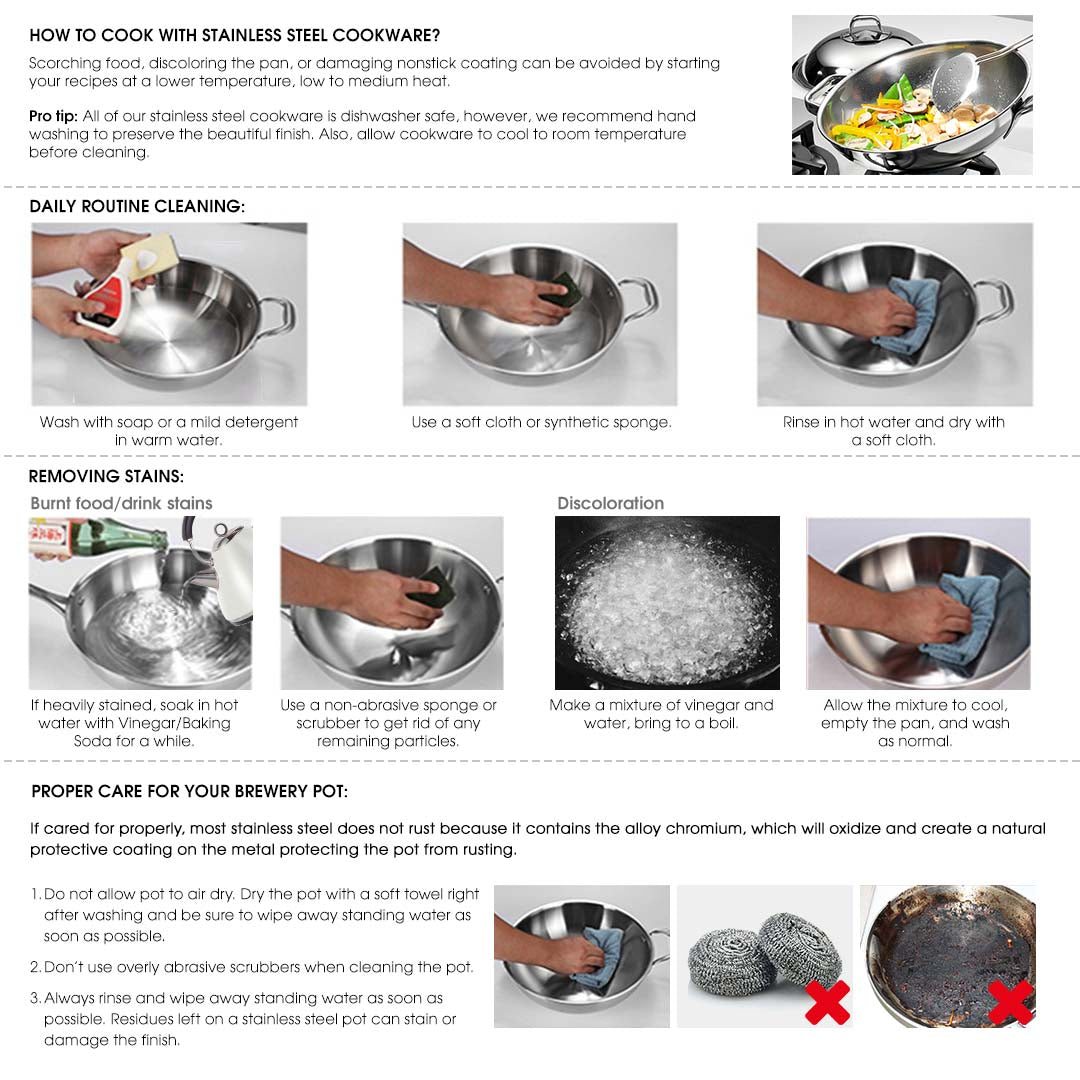 HOW TO COOK WITH STAINLESS STEEL COOKWARE?

Scorching food, discoloring the pan, or damaging nonstick coating can be avoided by starting your recipes at a lower temperature, low to medium heat.

Pro tip: All of our stainless steel cookware is dishwasher safe, however, we recommend hand washing to preserve the beautiful finish. Also, allow cookware to cool to room temperature before cleaning.

DAILY ROUTINE CLEANING:

Wash with soap or a mild detergent in warm water.

Use a soft cloth or synthetic sponge.

Rinse in hot water and dry with a soft cloth.

REMOVING STAINS:

Burnt food/drink stains

If heavily stained, soak in hot water with Vinegar/Baking Soda for a while.

Use a non-abrasive sponge or scrubber to get rid of any remaining particles.

Discoloration

Make a mixture of vinegar and water, bring to a boil.

Allow the mixture to cool, empty the pan, and wash as normal.

PROPER CARE FOR YOUR BREWERY POT:

If cared for properly, most stainless steel does not rust because it contains the alloy chromium, which will oxidize and create a natural protective coating on the metal protecting the pot from rusting.

1. Do not allow pot to air dry. Dry the pot with a soft towel right after washing and be sure to wipe away standing water as soon as possible.

2. Don't use overly abrasive scrubbers when cleaning the pot.

3. Always rinse and wipe away standing water as soon as possible. Residues left on a stainless steel pot can stain or damage the finish.