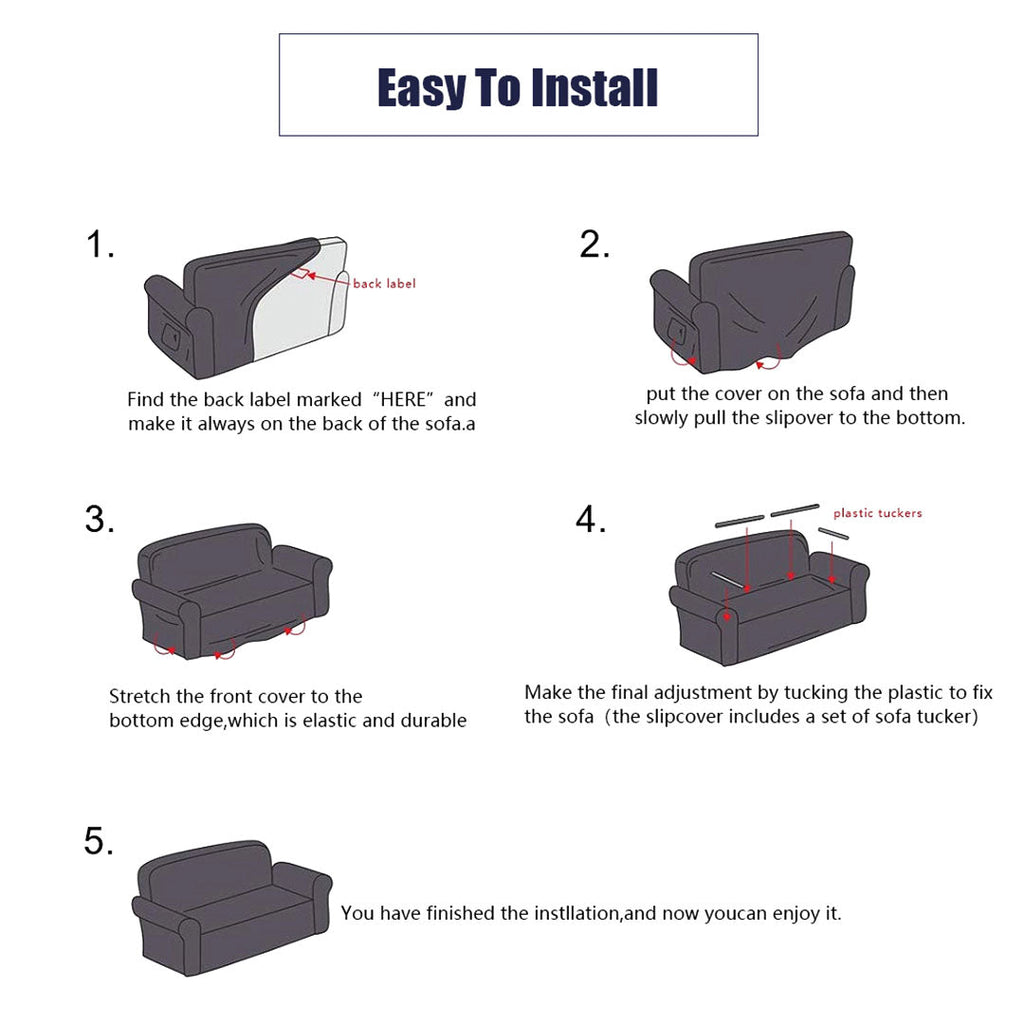 Easy To Install

1.

back label

Find the back label marked "HERE" and make it always on the back of the sofa.a

2.

put the cover on the sofa and then slowly pull the slipover to the bottom.

3.

Stretch the front cover to the bottom edge,which is elastic and durable

4.

plastic tuckers

Make the final adjustment by tucking the plastic to fix the sofa (the slipcover includes a set of sofa tucker)

5.

You have finished the instllation,and now youcan enjoy it.