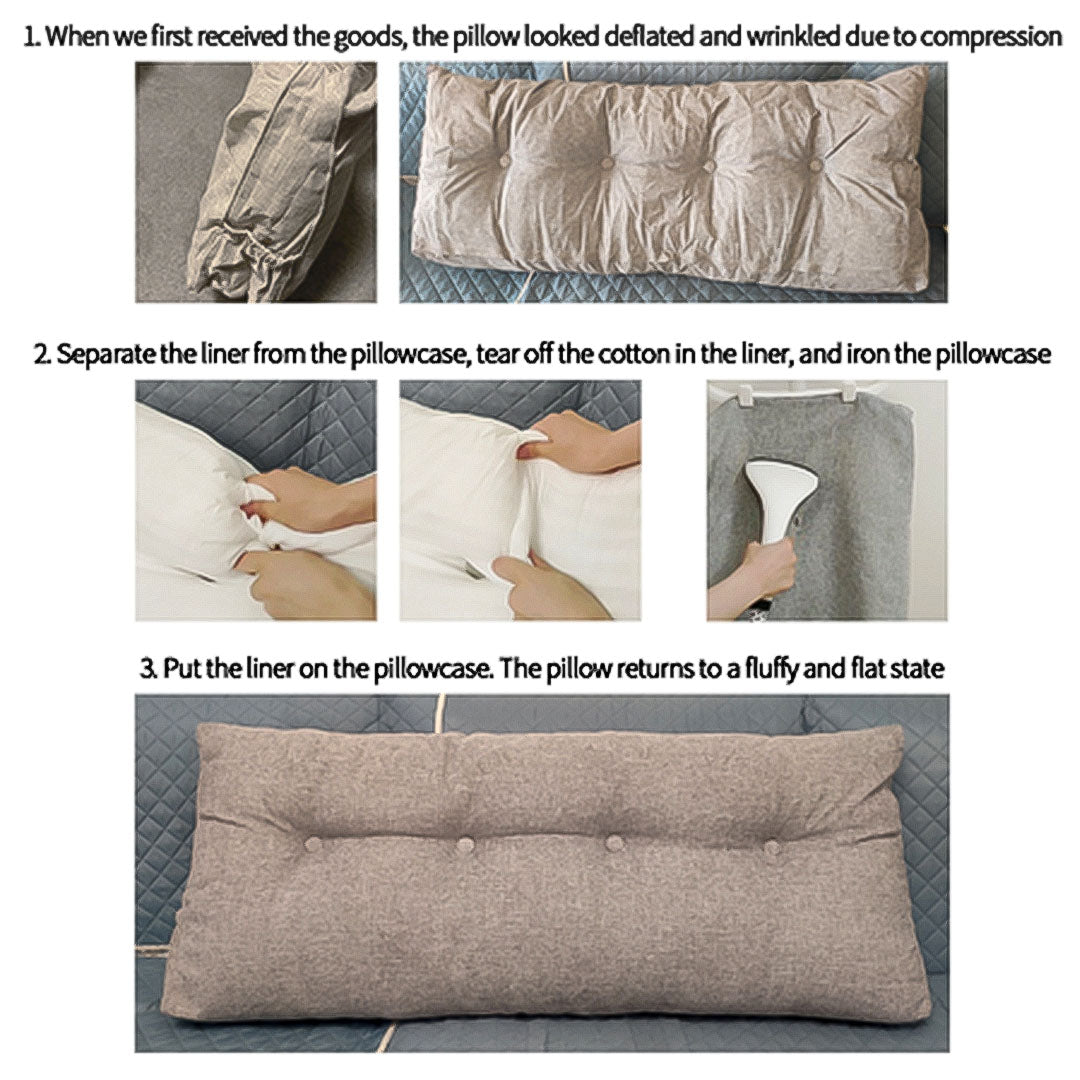 1. When we first received the goods, the pillow looked deflated and wrinkled due to compression

2. Separate the liner from the pillowcase, tear off the cotton in the liner, and iron the pillowcase

3. Put the liner on the pillowcase. The pillow returns to a fluffy and flat state