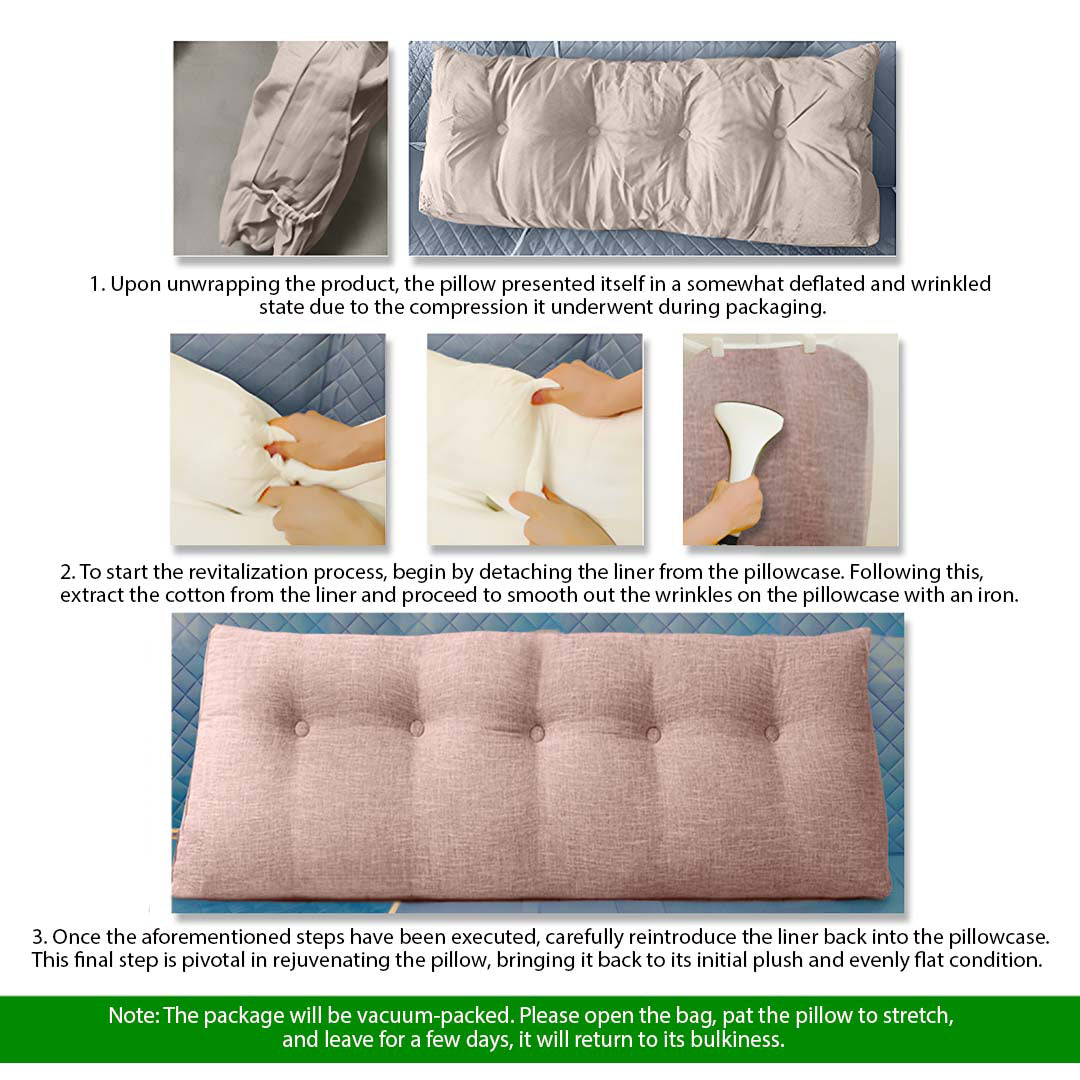 1. Upon unwrapping the product, the pillow presented itself in a somewhat deflated and wrinkled state due to the compression it underwent during packaging.

2. To start the revitalization process, begin by detaching the liner from the pillowcase. Following this, extract the cotton from the liner and proceed to smooth out the wrinkles on the pillowcase with an iron.

3. Once the aforementioned steps have been executed, carefully reintroduce the liner back into the pillowcase. This final step is pivotal in rejuvenating the pillow, bringing it back to its initial plush and evenly flat condition.

Note: The package will be vacuum-packed. Please open the bag, pat the pillow to stretch, and leave for a few days, it will return to its bulkiness.