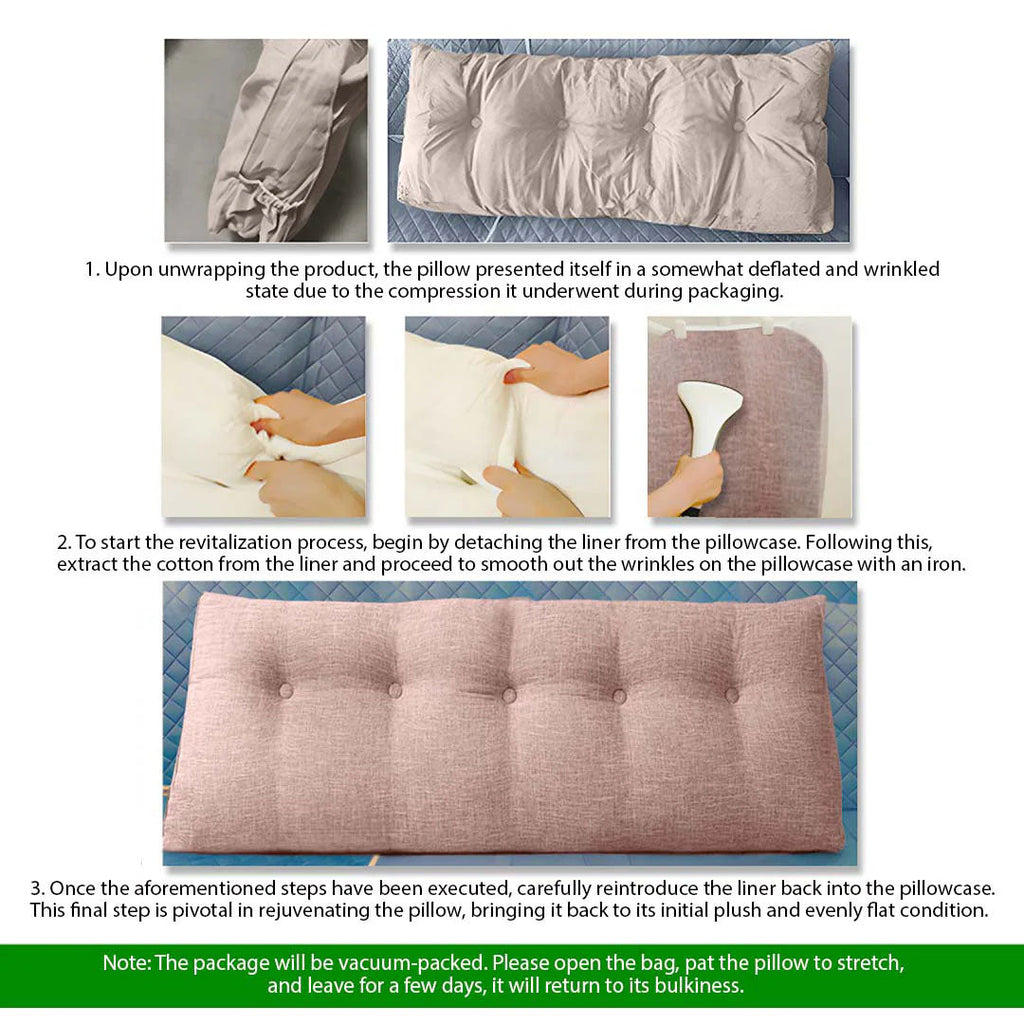 1. Upon unwrapping the product, the pillow presented itself in a somewhat deflated and wrinkled state due to the compression it underwent during packaging.

2. To start the revitalization process, begin by detaching the liner from the pillowcase. Following this, extract the cotton from the liner and proceed to smooth out the wrinkles on the pillowcase with an iron.

3. Once the aforementioned steps have been executed, carefully reintroduce the liner back into the pillowcase. This final step is pivotal in rejuvenating the pillow, bringing it back to its initial plush and evenly flat condition.

Note: The package will be vacuum-packed. Please open the bag, pat the pillow to stretch, and leave for a few days, it will return to its bulkiness.