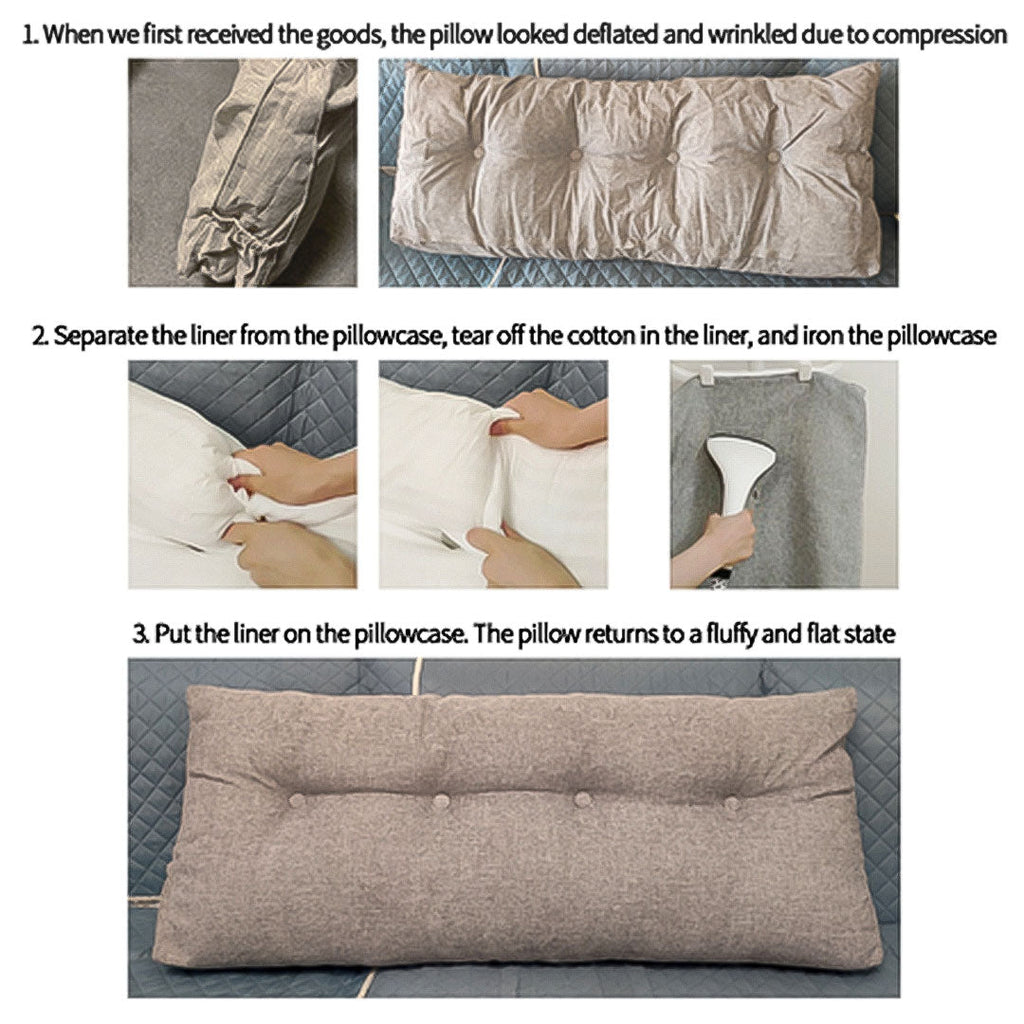 1. When we first received the goods, the pillow looked deflated and wrinkled due to compression

2. Separate the liner from the pillowcase, tear off the cotton in the liner, and iron the pillowcase

3. Put the liner on the pillowcase. The pillow returns to a fluffy and flat state