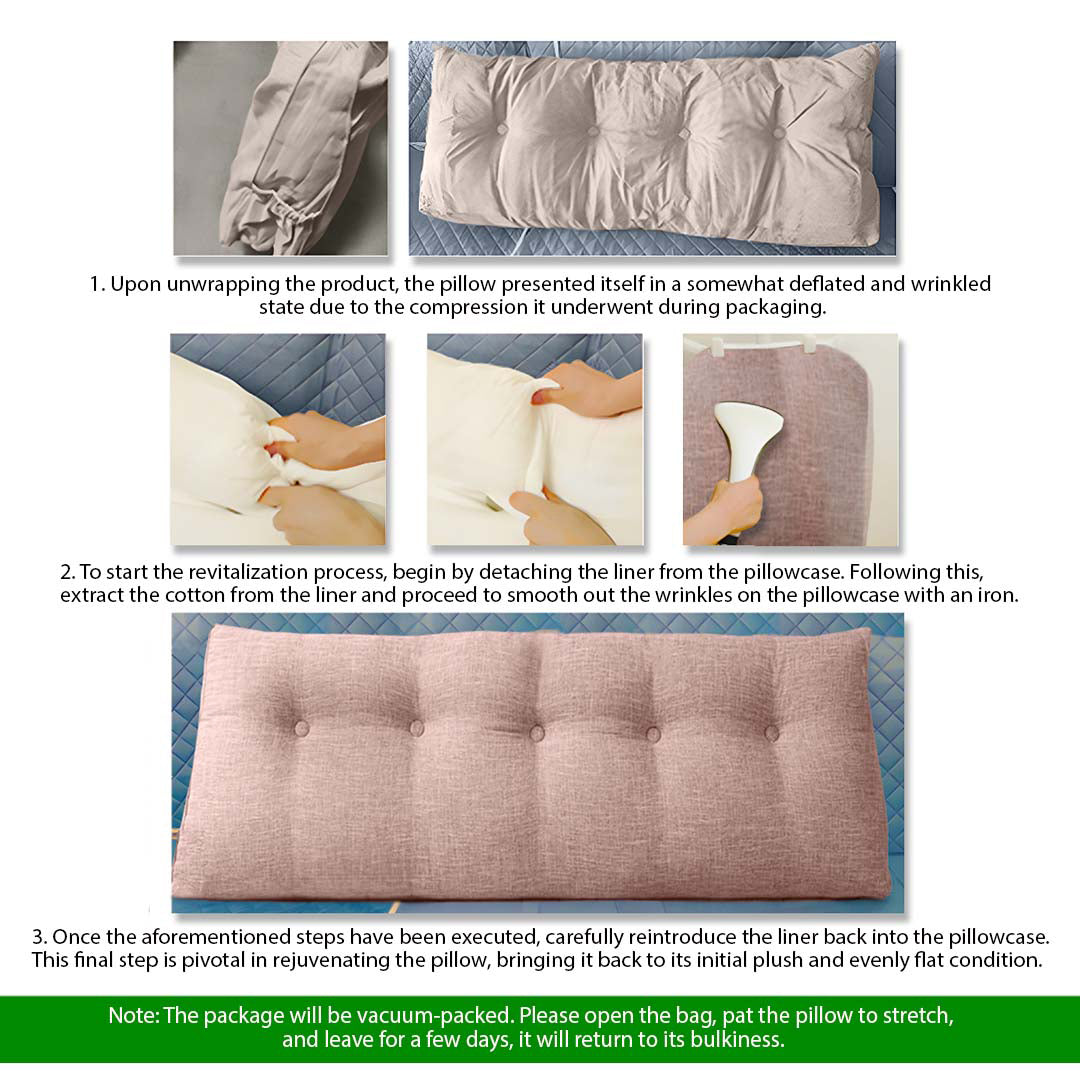 1. Upon unwrapping the product, the pillow presented itself in a somewhat deflated and wrinkled state due to the compression it underwent during packaging.

2. To start the revitalization process, begin by detaching the liner from the pillowcase. Following this, extract the cotton from the liner and proceed to smooth out the wrinkles on the pillowcase with an iron.

3. Once the aforementioned steps have been executed, carefully reintroduce the liner back into the pillowcase. This final step is pivotal in rejuvenating the pillow, bringing it back to its initial plush and evenly flat condition.

Note: The package will be vacuum-packed. Please open the bag, pat the pillow to stretch, and leave for a few days, it will return to its bulkiness.