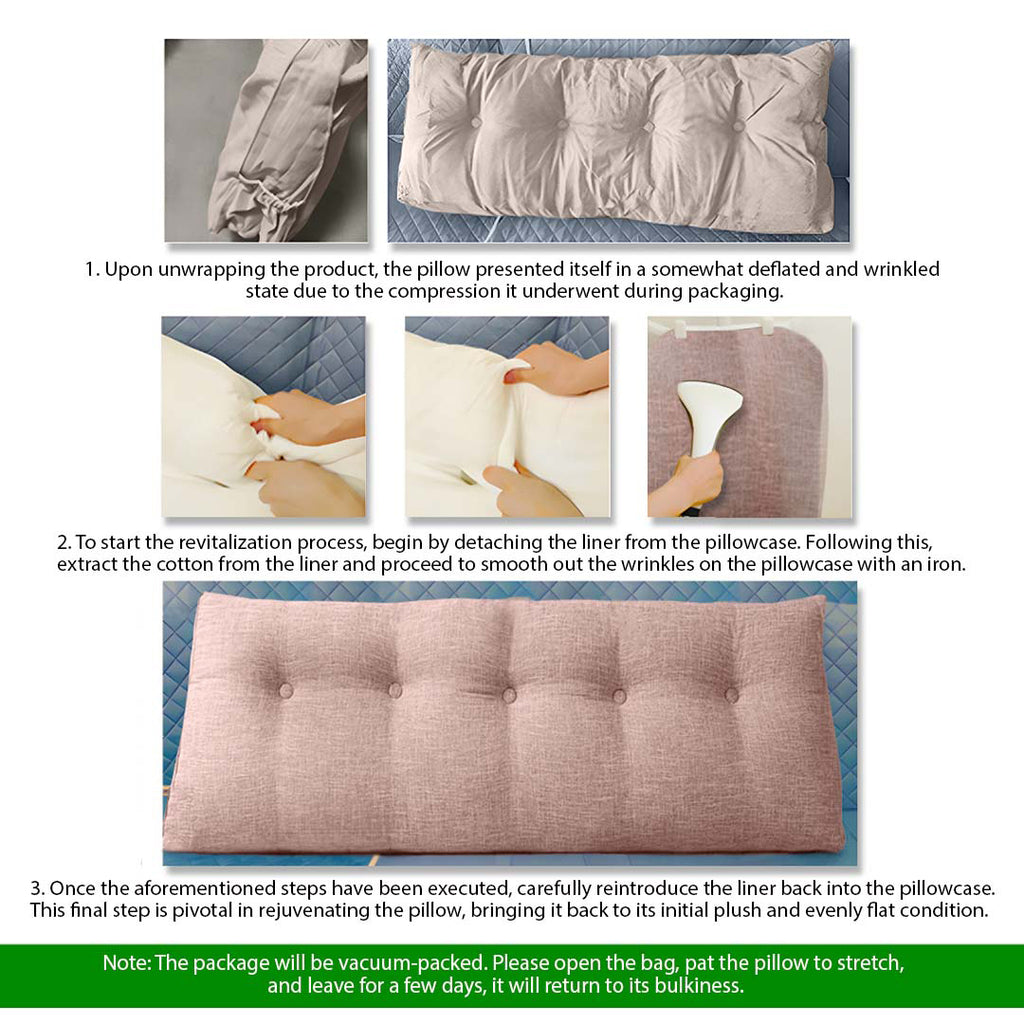 1. Upon unwrapping the product, the pillow presented itself in a somewhat deflated and wrinkled state due to the compression it underwent during packaging.

2. To start the revitalization process, begin by detaching the liner from the pillowcase. Following this, extract the cotton from the liner and proceed to smooth out the wrinkles on the pillowcase with an iron.

3. Once the aforementioned steps have been executed, carefully reintroduce the liner back into the pillowcase. This final step is pivotal in rejuvenating the pillow, bringing it back to its initial plush and evenly flat condition.

Note: The package will be vacuum-packed. Please open the bag, pat the pillow to stretch, and leave for a few days, it will return to its bulkiness.